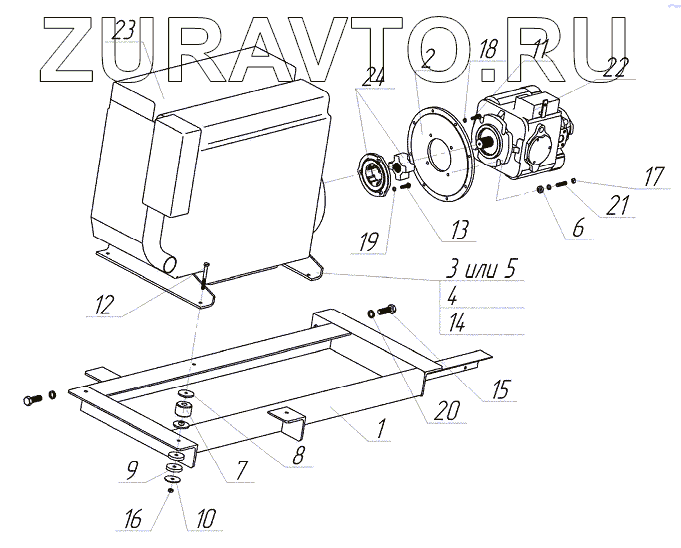 ZURAVTO.RU

23
24
2
18
11
22
17
21
6
13
19
3 или 5
4
14
12
15
20
1
8
7
9
16
10