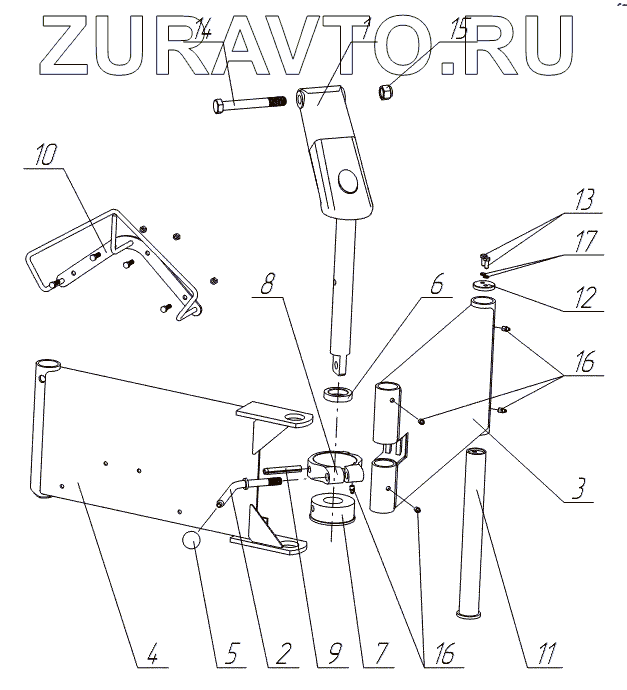 ZURAVTO.RU

14
1
15
10
13
17
12
8
6
16
3
4
5
2
9
7
16
11