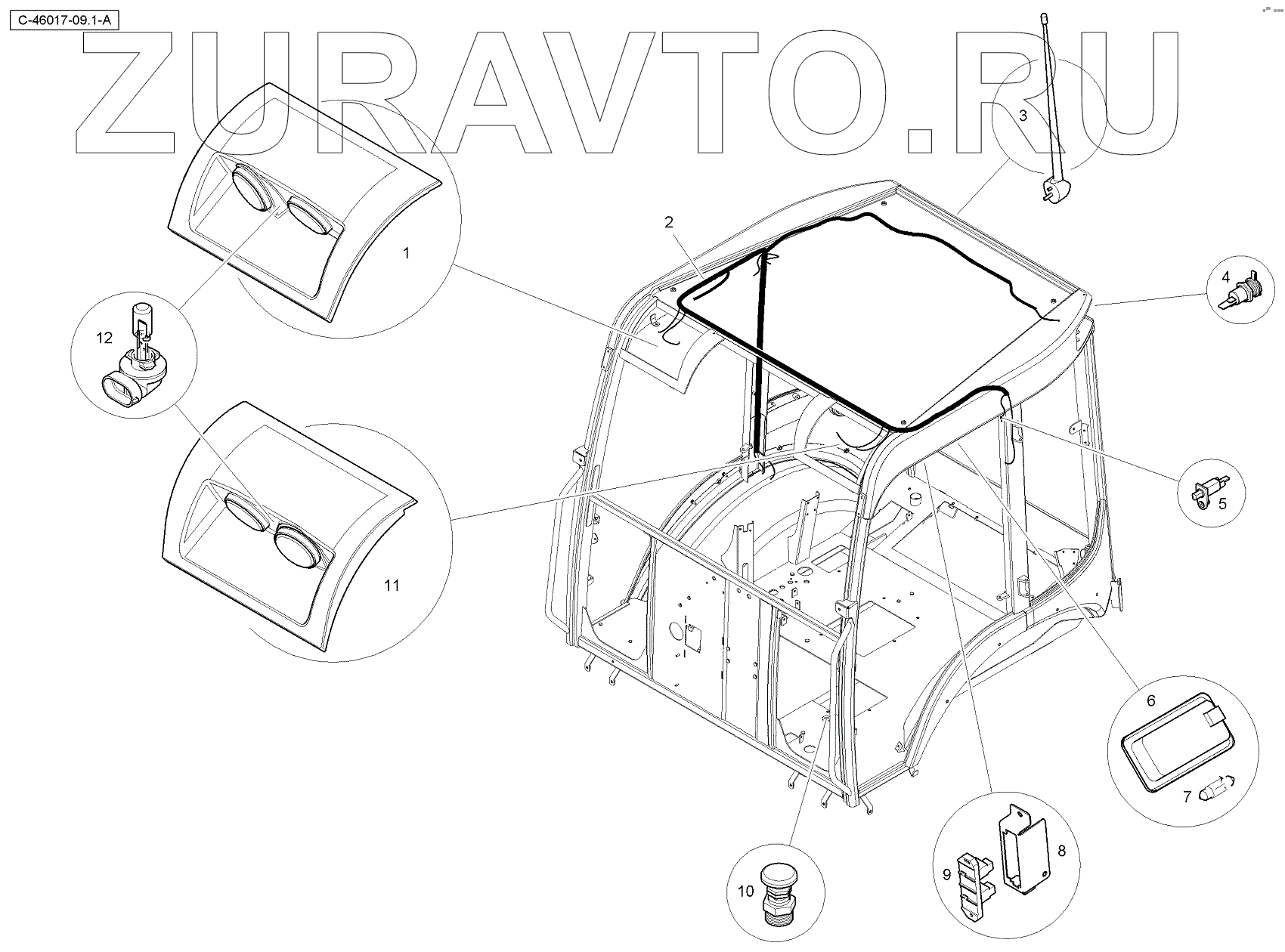 C-46017-09.1-A

ZURAVTO.RU

3
2
1
4
12
5
11
6
7
8
9
10