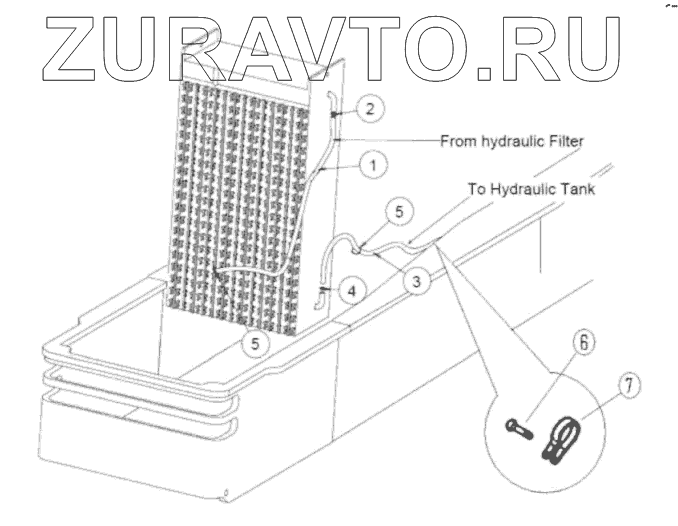 ZURAVTO.RU

2

From hydraulic Filter

1

To Hydraulic Tank

5

3

4

5

6

7