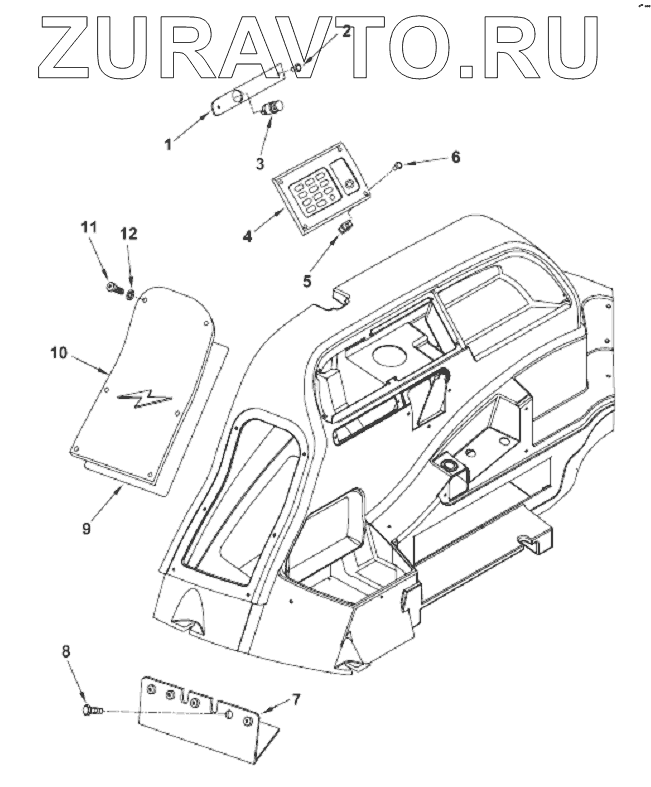 ZURAVTO.RU

2
1
3
6
4
5
11
12
10
9
8
7