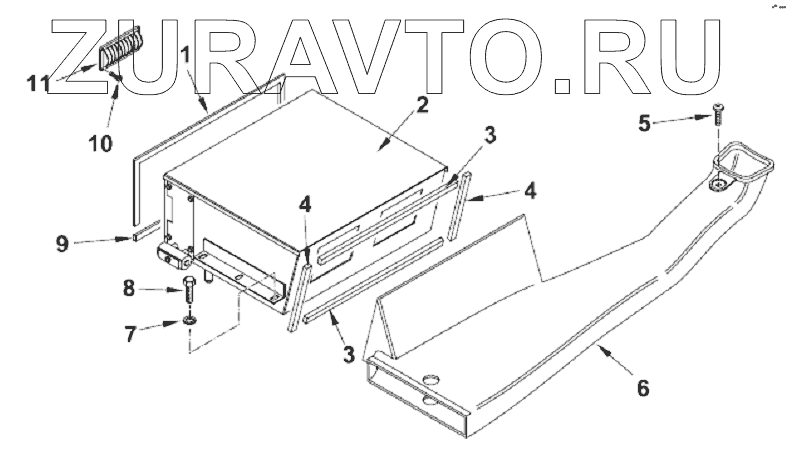 ZURAVTO.RU
11
1
10
2
3
5
4
4
9
8
7
3
6