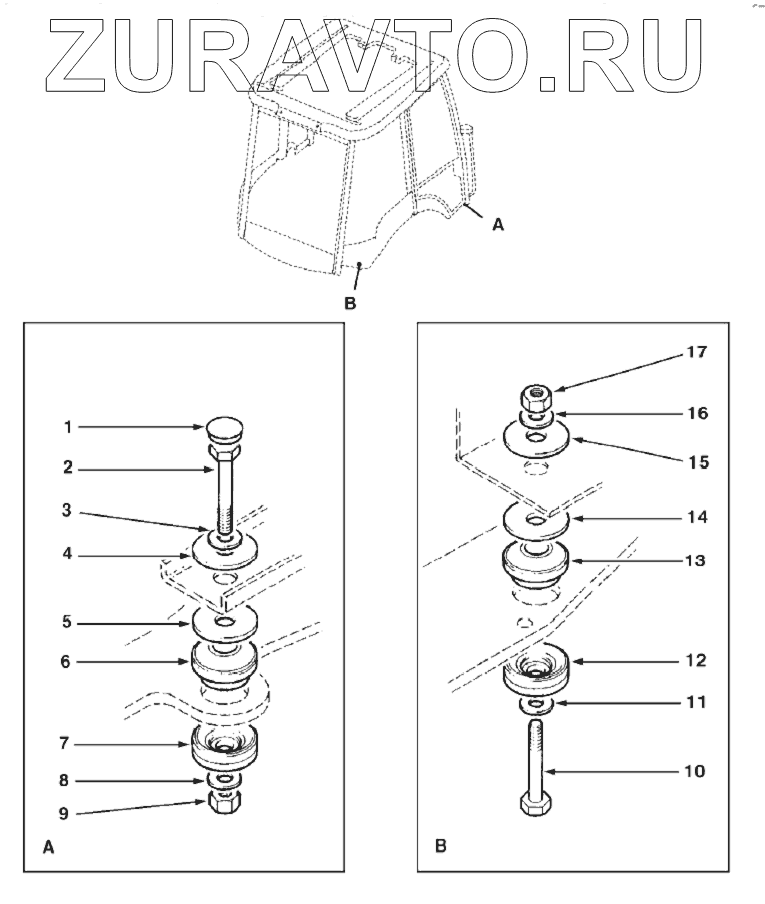 ZURAVTO.RU

A

B

1
2
3
4
5
6
7
8
9
A

17
16
15
14
13
12
11
10
B