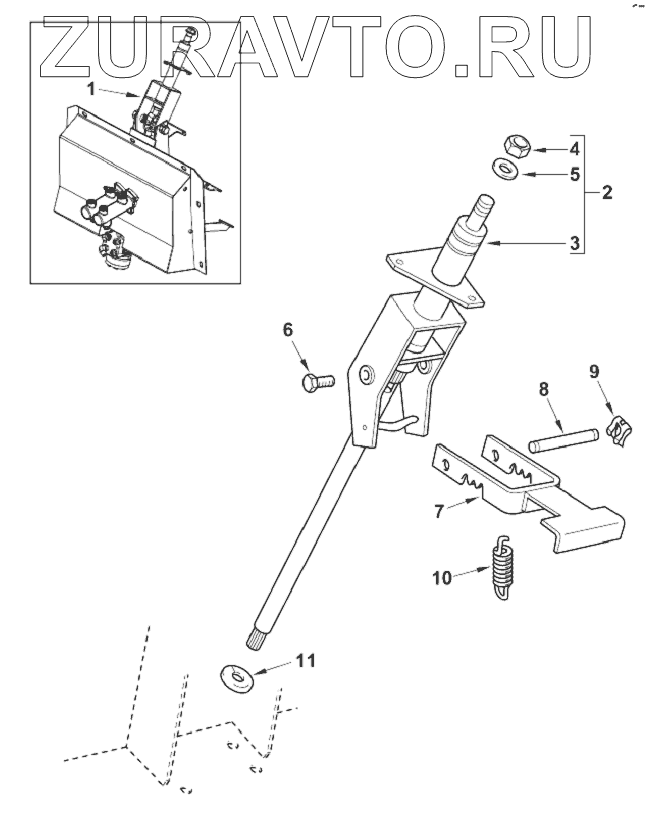 ZURAVTO.RU

1

4
5
2
3

6

8
9

7

10

11