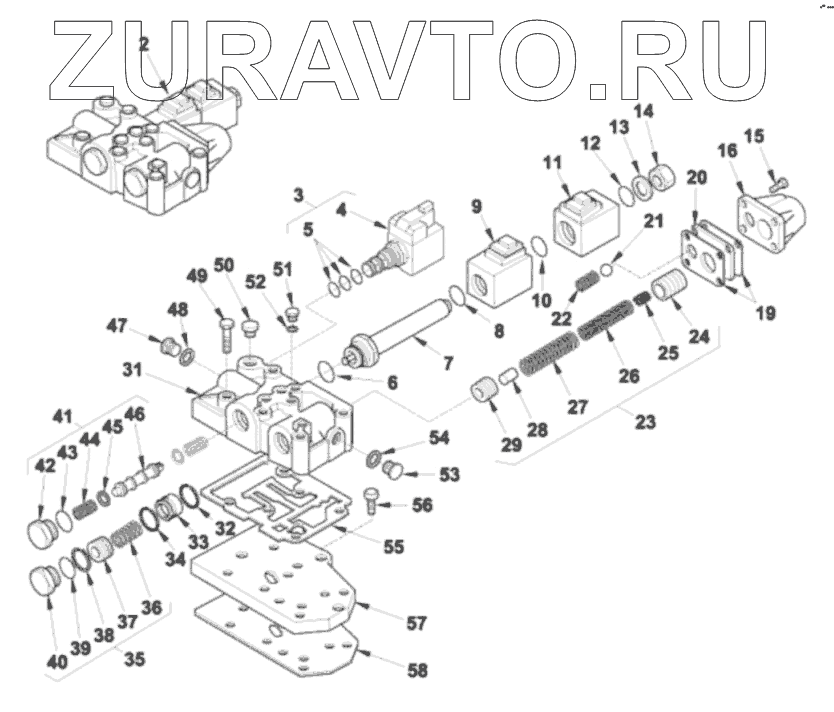 ZURAVTO.RU

2
3
4
5
6
7
8
9
10
11
12
13
14
15
16
19
20
21
22
23
24
25
26
27
28
29
31
32
33
34
35
36
37
38
39
40
41
42
43
44
45
46
47
48
49
50
51
52
53
54
55
56
57
58