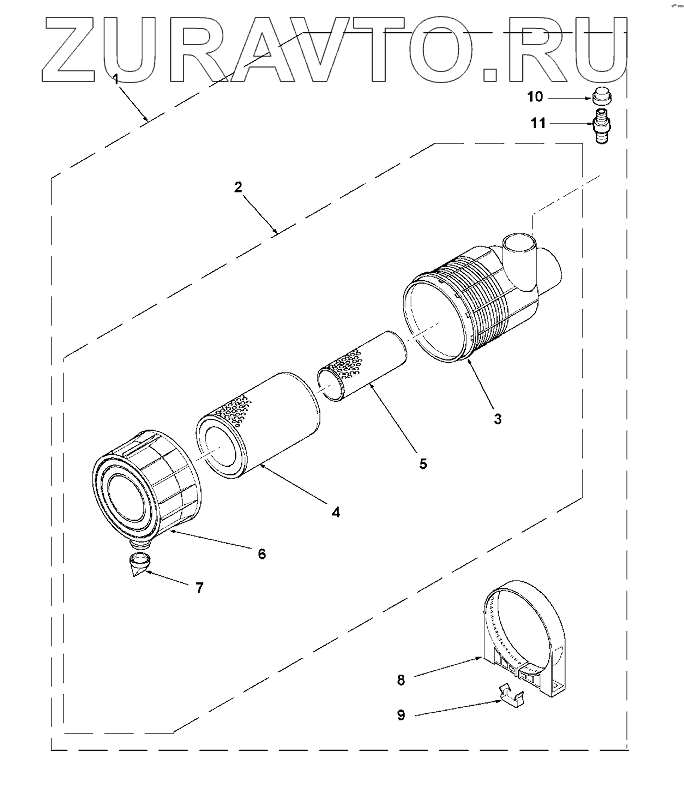 ZURAVTO.RU

1

10

11

2

3

5

4

6

7

8

9