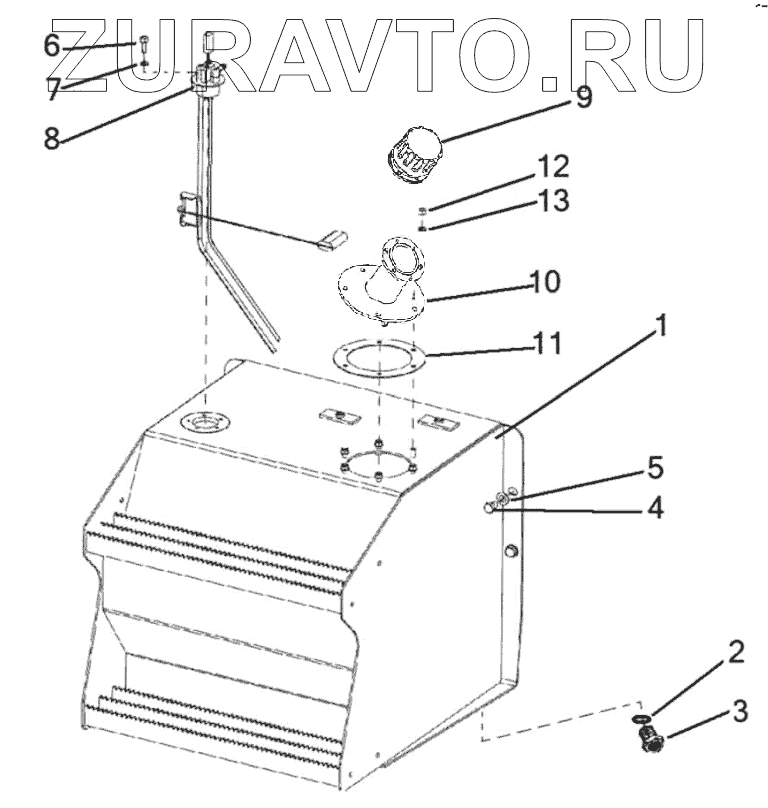 ZURAVTO.RU
6
7
8
9
12
13
10
11
1
5
4
2
3