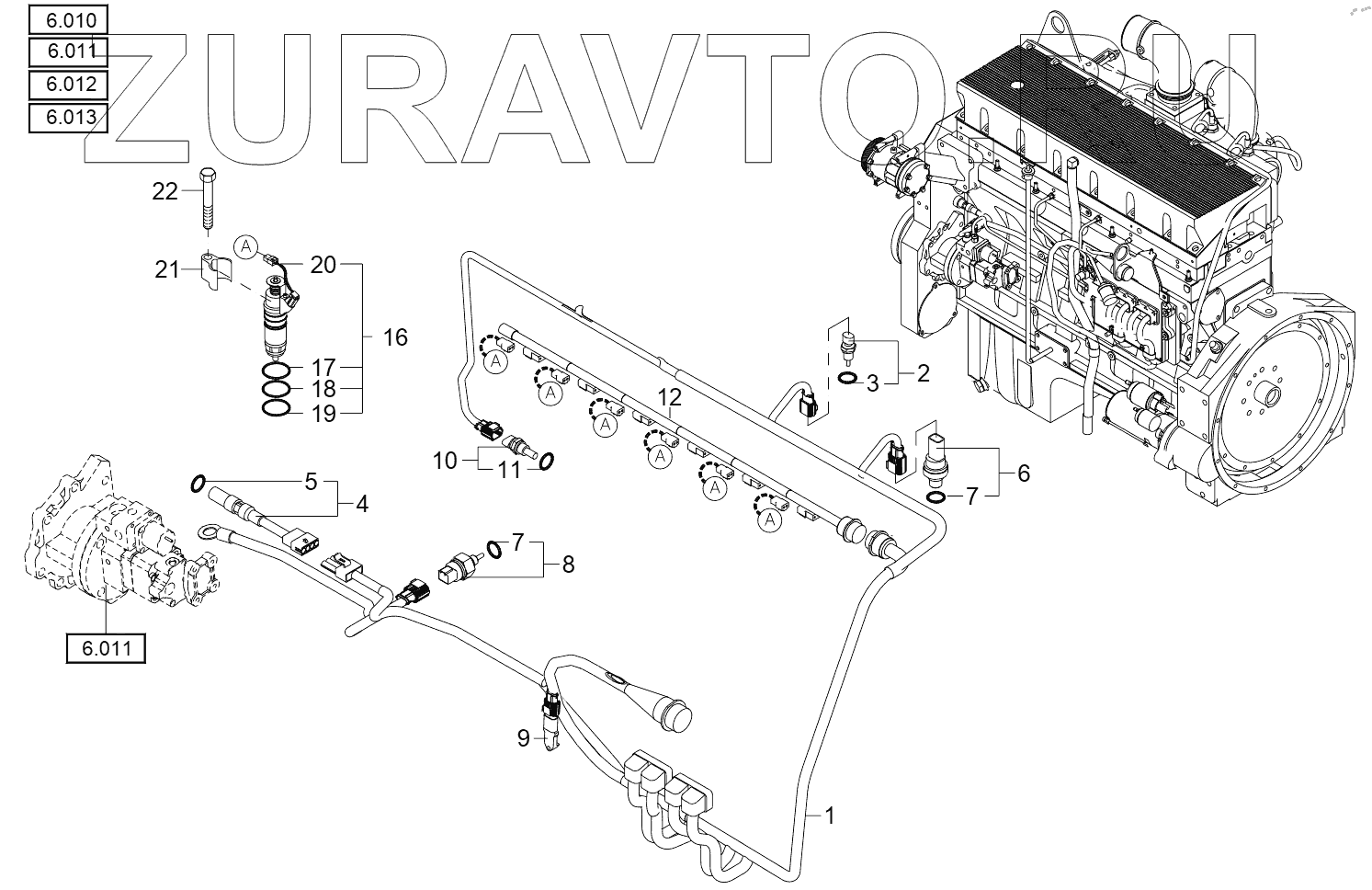 6.010
6.011
6.012
6.013

ZURAVTO.RU

22
21
A
20
16
17
18
19
A
A
A
A
A
A
12
2
3
10
11
6
7
5
4
7
8
6.011
9
1