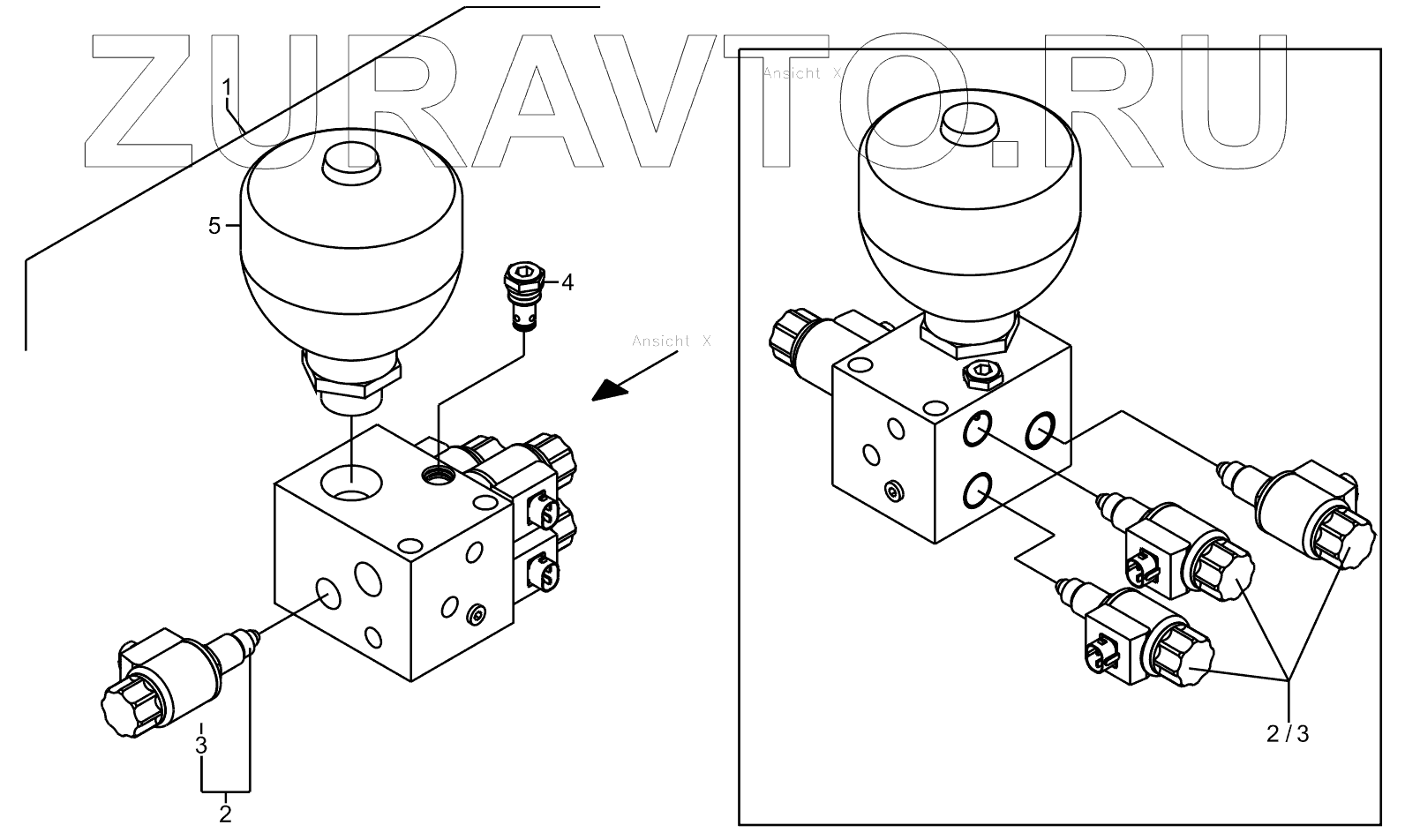 ZURAVTO.RU

1

5

4

Ansicht X

3

2

Ansicht X

2 / 3