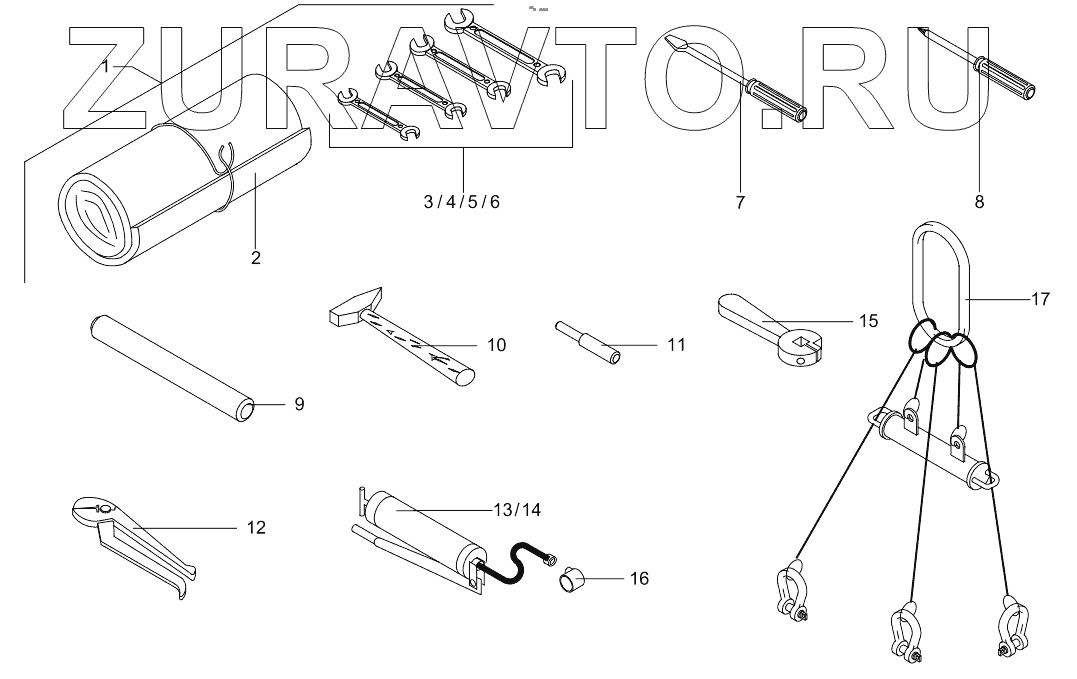 ZURAVTO.RU

1

2

3 / 4 / 5 / 6

7

8

9

10

11

15

17

12

13 / 14

16