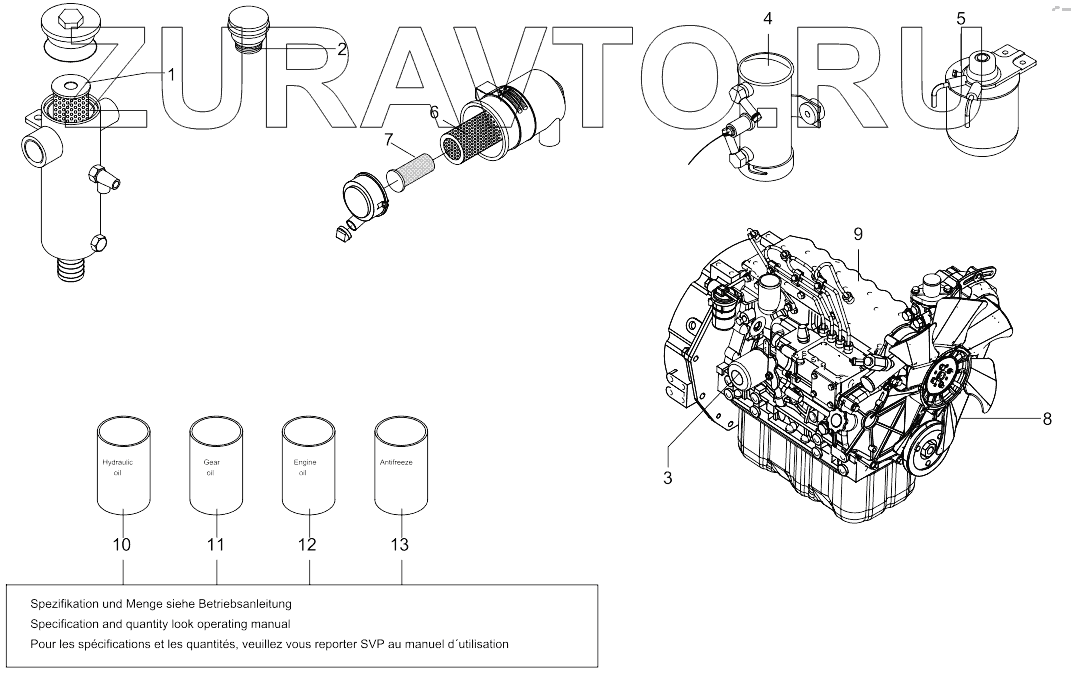 ZURAVTO.RU

1
2
4
5
6
7
9
8
3

Hydraulic oil
Gear oil
Engine oil
Antifreeze

10
11
12
13

Spezifikation und Menge siehe Betriebsanleitung
Specification and quantity look operating manual
Pour les spécifications et les quantités, veuillez vous reporter SVP au manuel d´utilisation