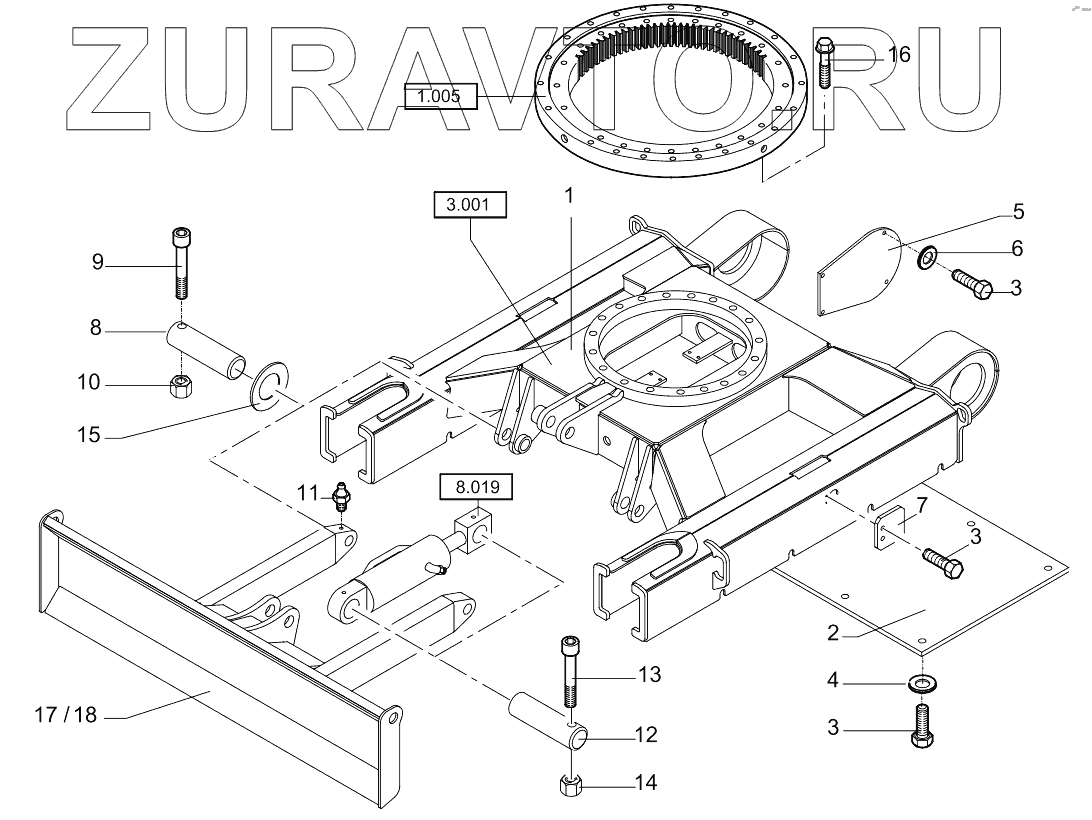 ZURAVTO.RU

1.005
16
3.001
1
5
6
3
9
8
10
15
11
8.019
7
3
2
4
3
13
12
14
17 / 18