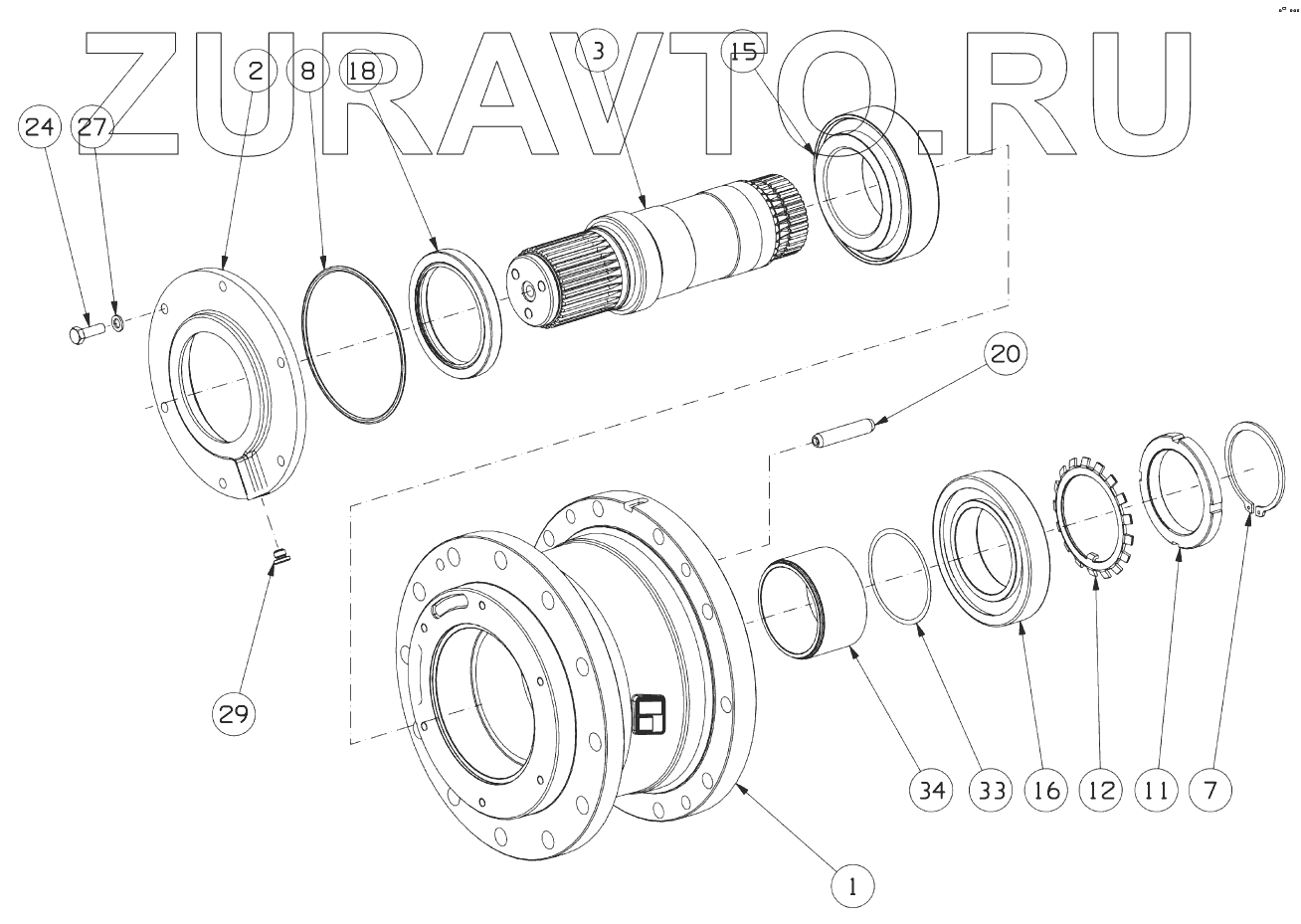 ZURAVTO.RU

24
27
2
8
18
3
15
20
29
34
33
16
12
11
7
1