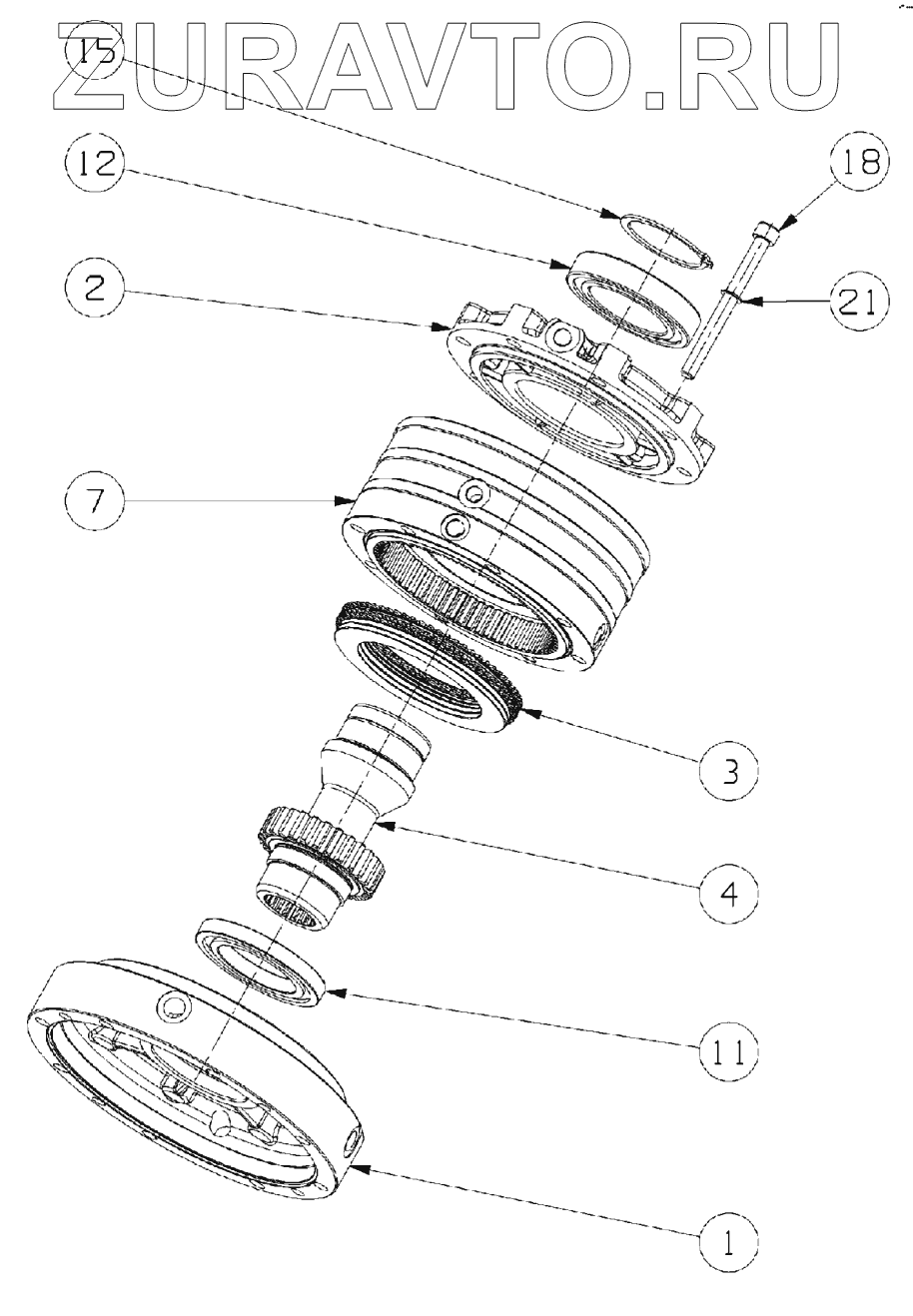 ZURAVTO.RU

15

12

18

2

21

7

3

4

11

1