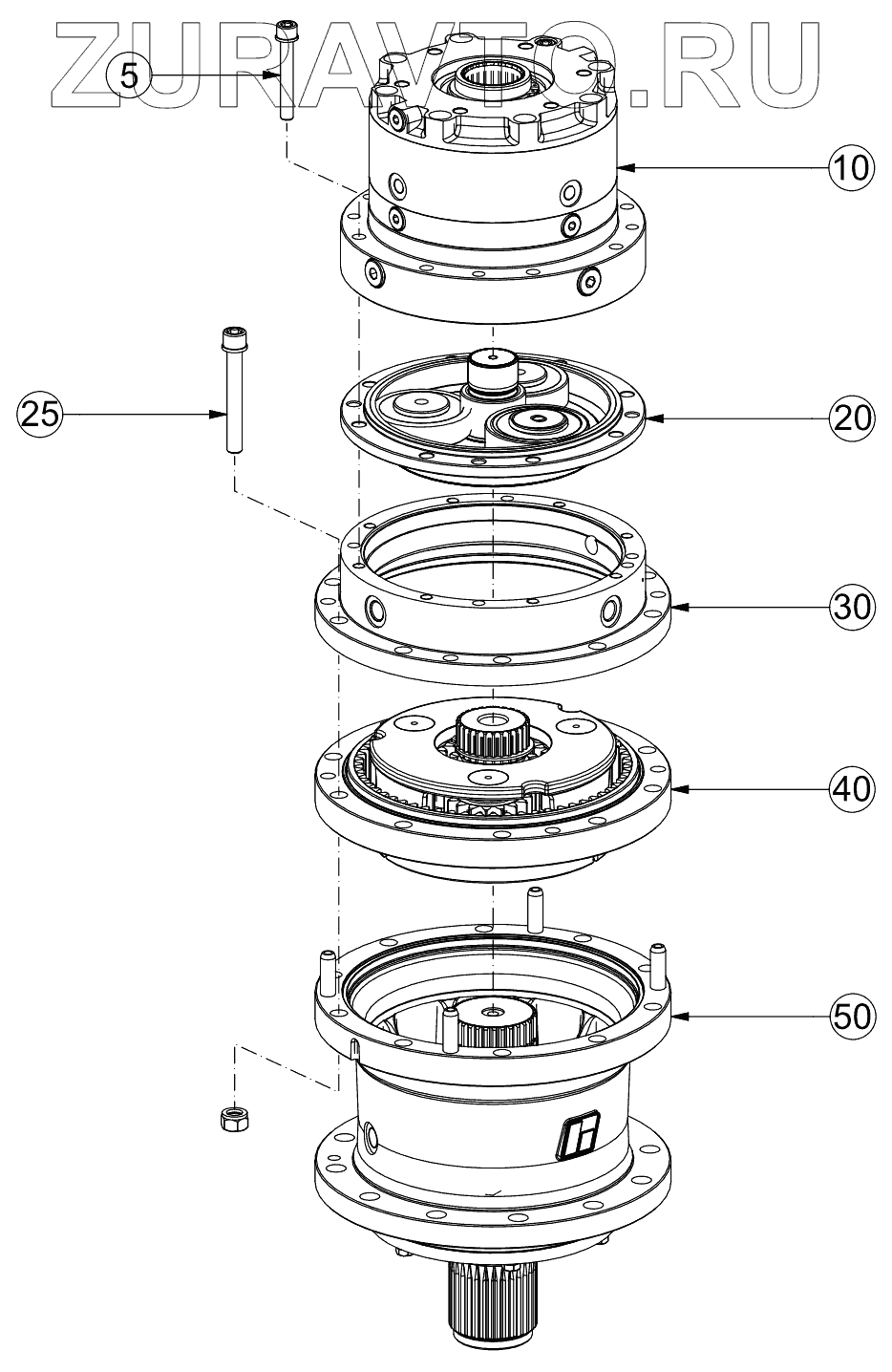 ZURAVTO.RU

5

10

25

20

30

40

50