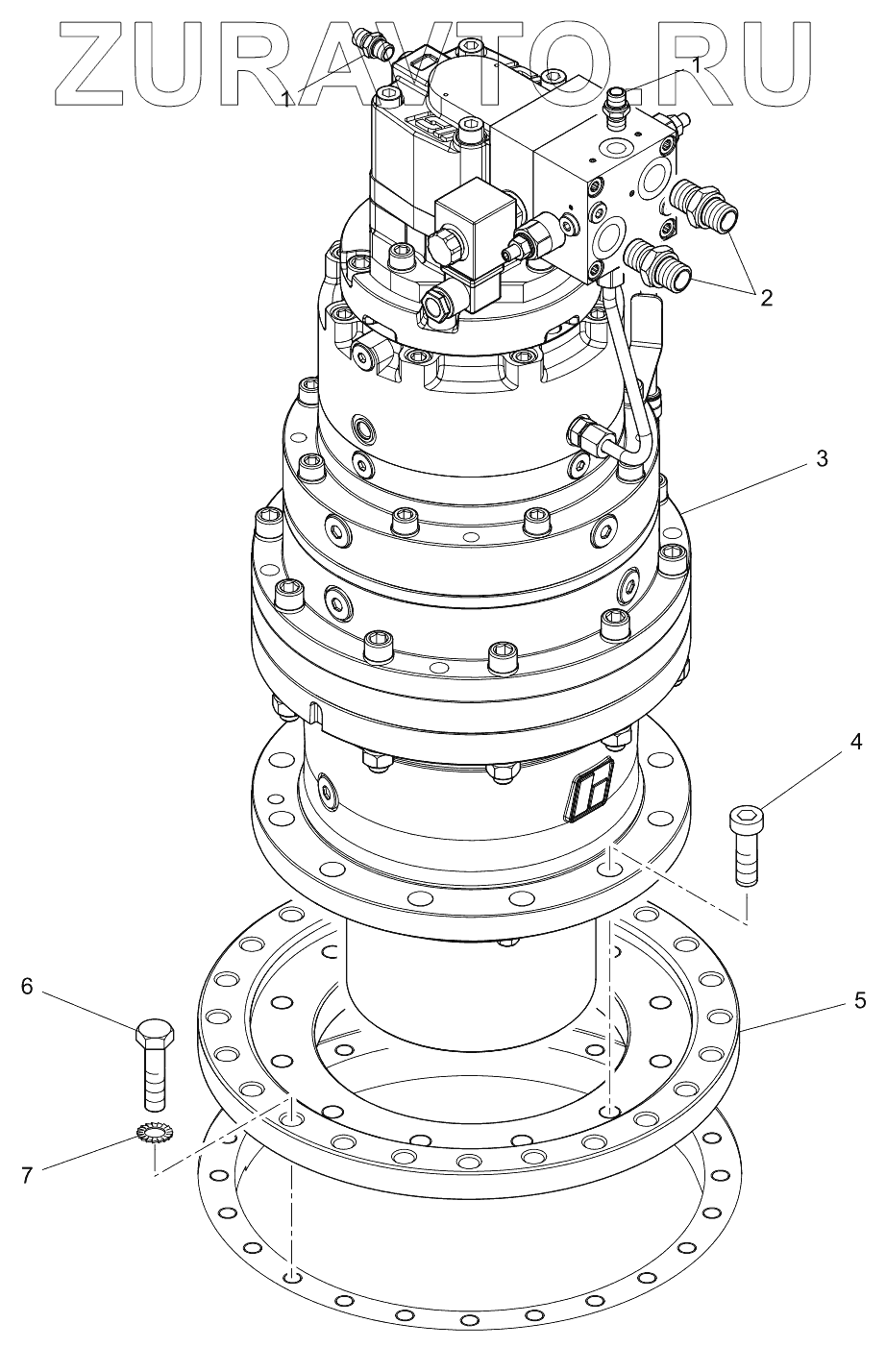 ZURAVTO.RU

1
1
2
3
4
5
6
7