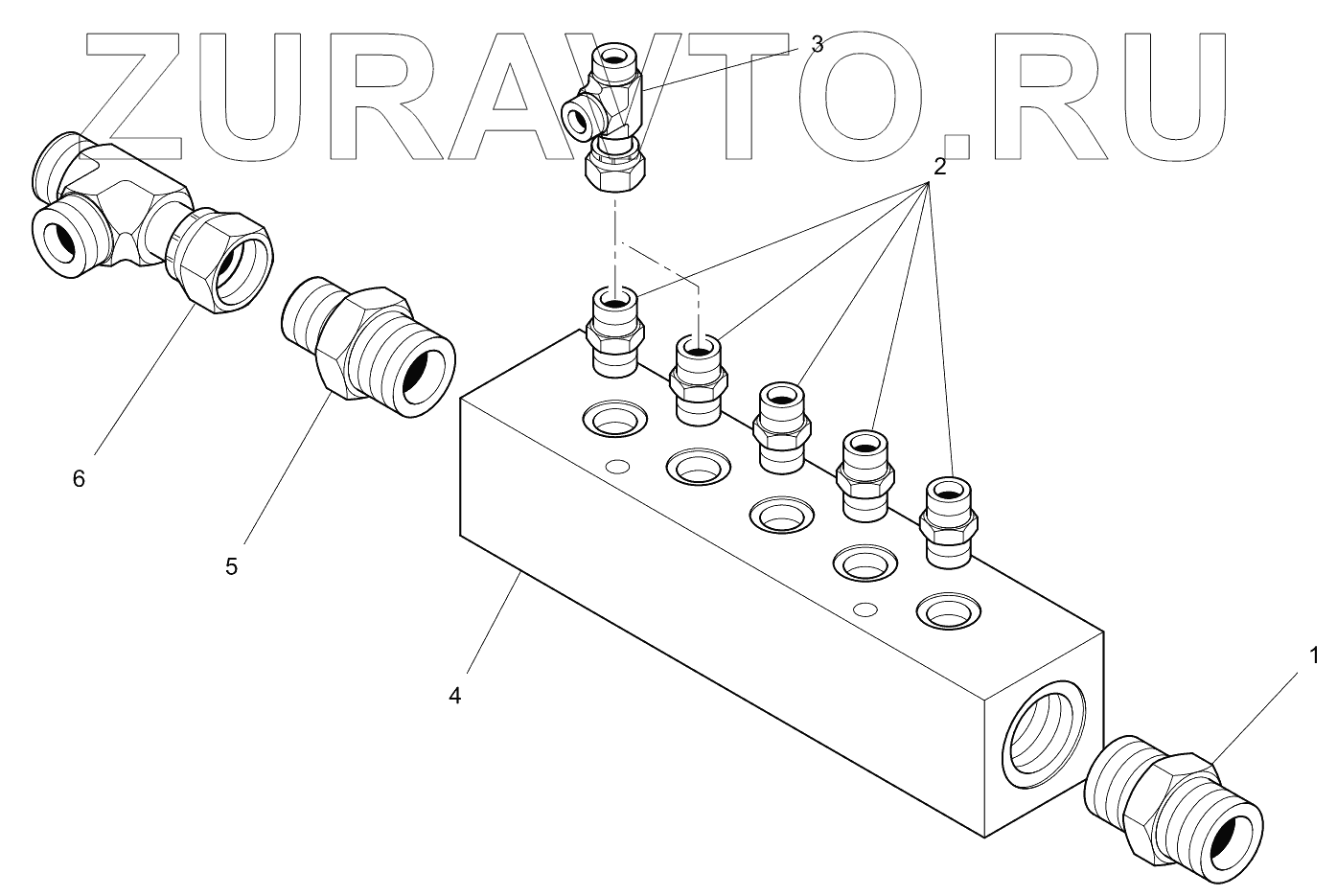 ZURAVTO.RU

3

2

6

5

4

1