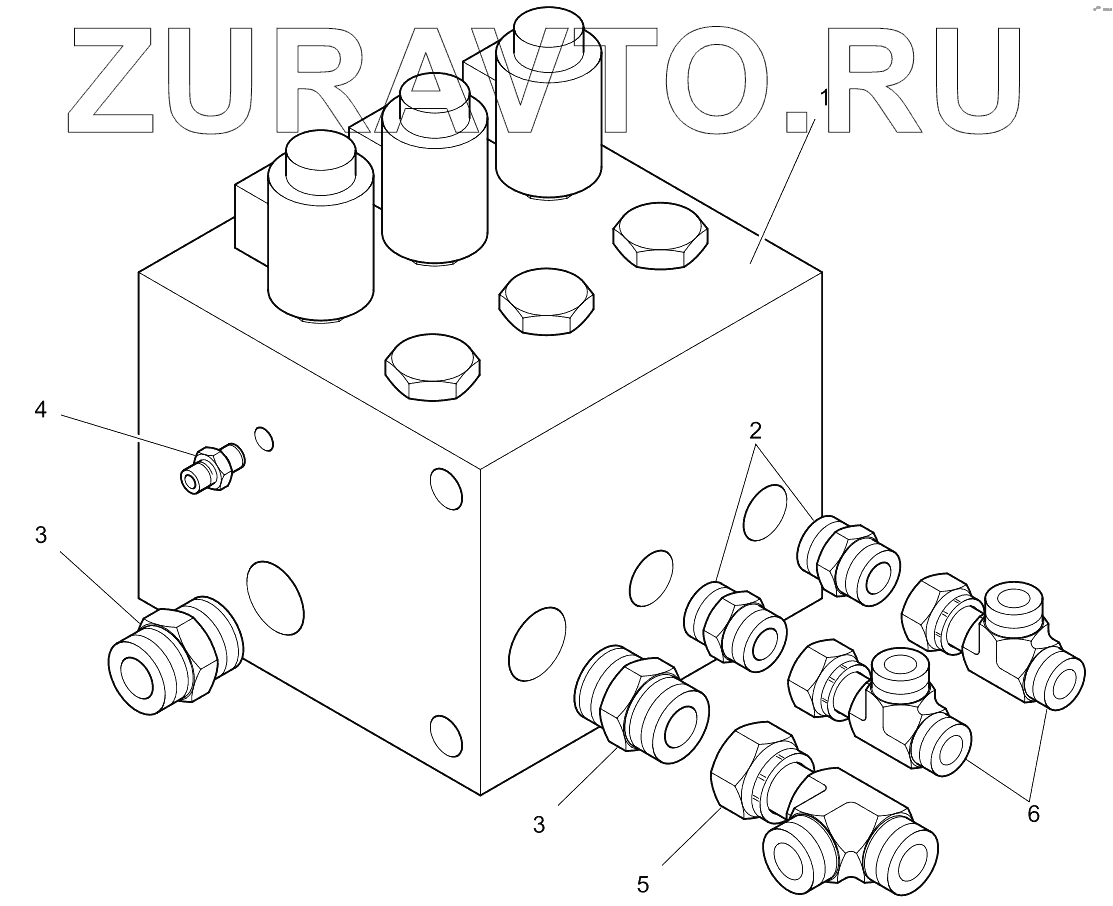 ZURAVTO.RU

1

4

2

3

3

5

6