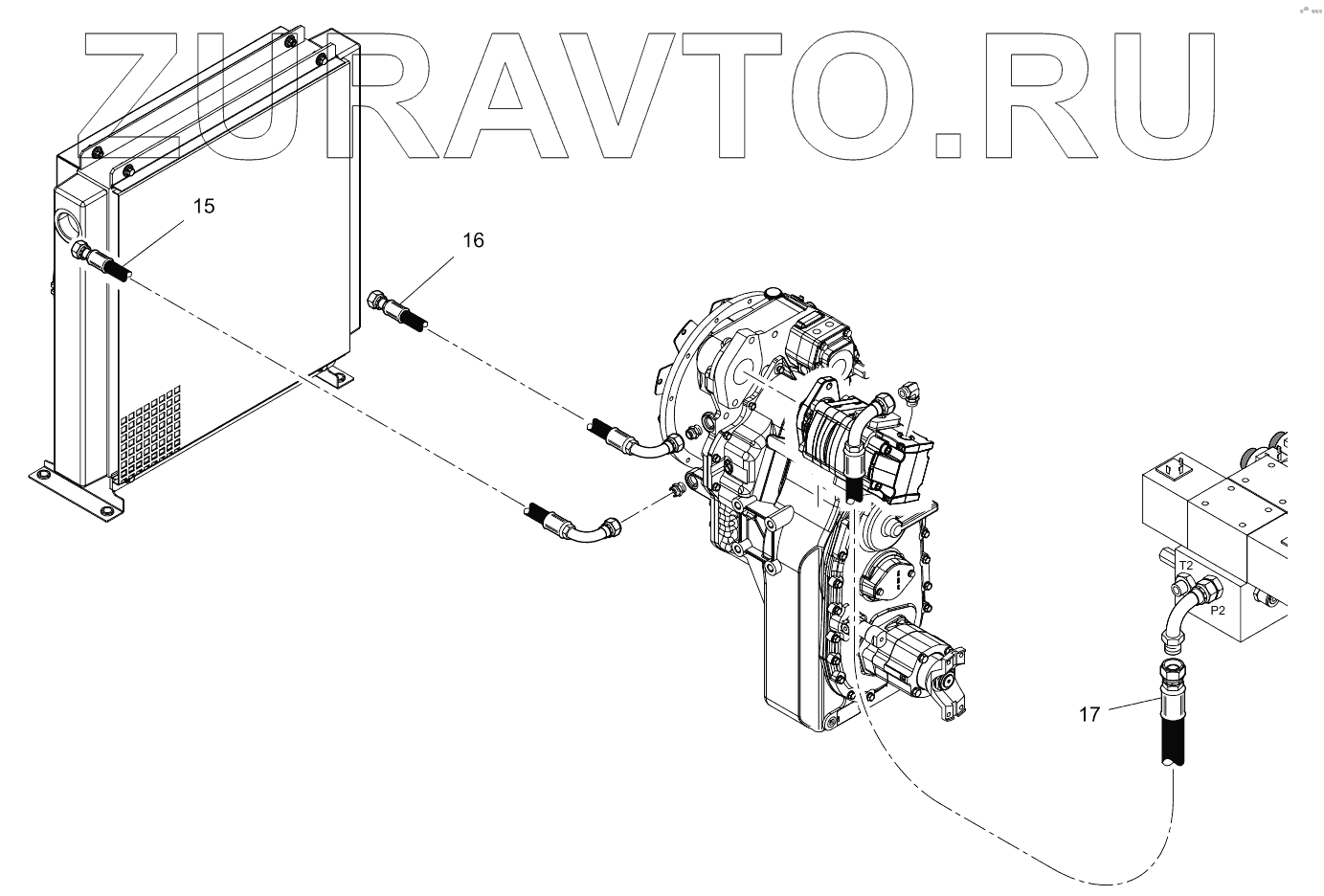 ZURAVTO.RU

15

16

T2

P2

17