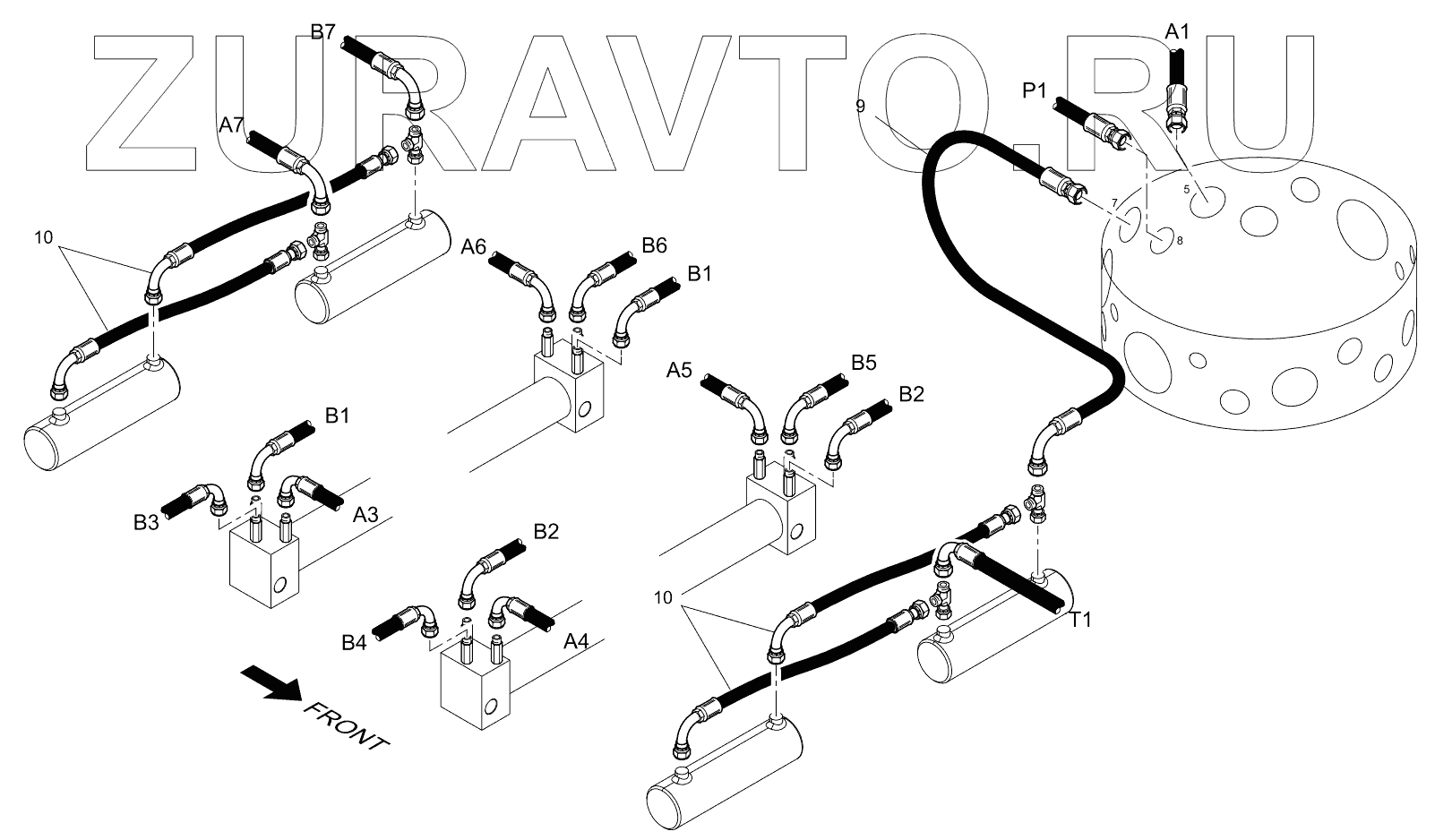 ZURAVTO.RU

B7
A1
P1
9
A7
5
7
8
10
A6
B6
B1
A5
B5
B2
B1
B3
A3
B2
B4
A4
10
T1
FRONT