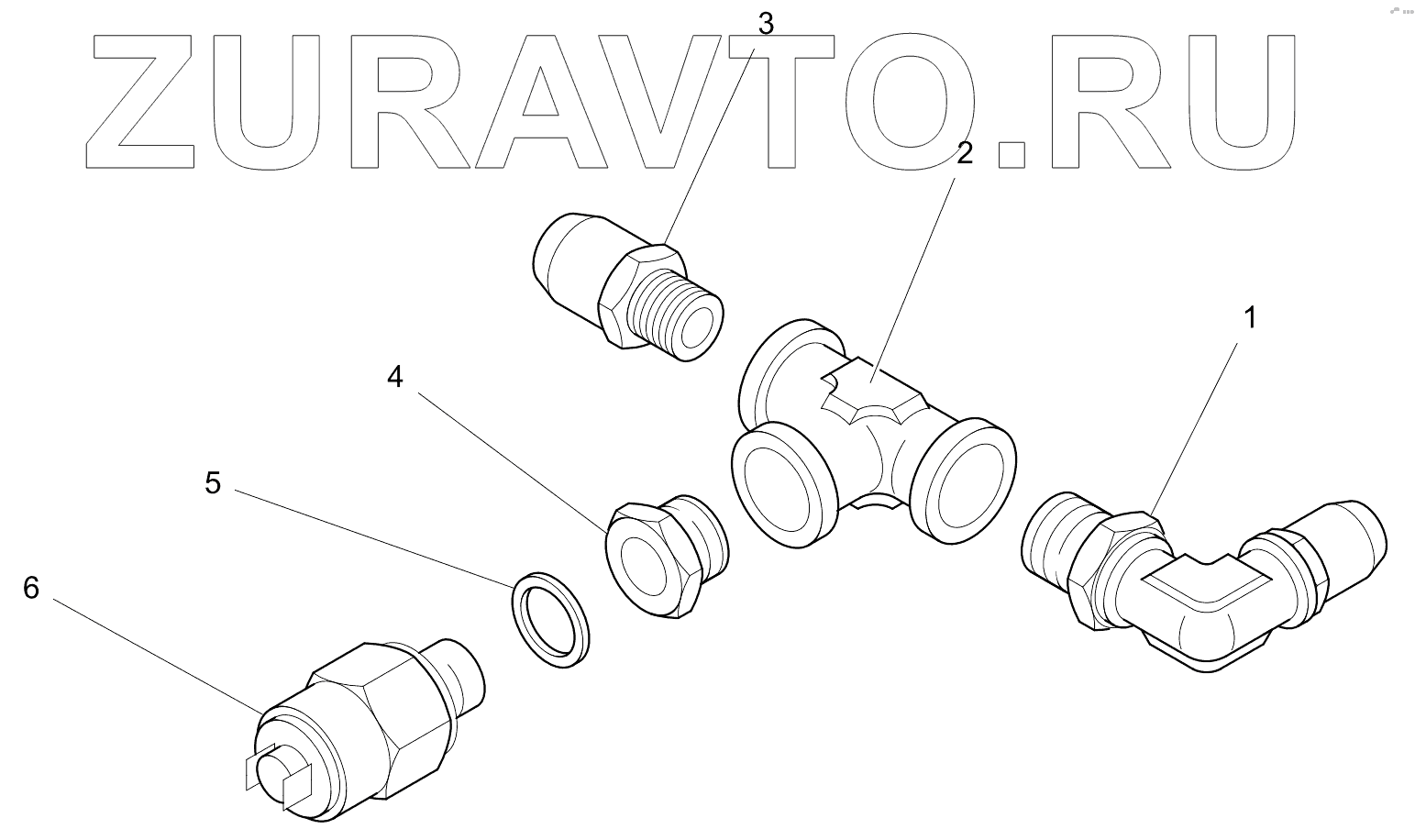 ZURAVTO.RU
3
2
1
4
5
6