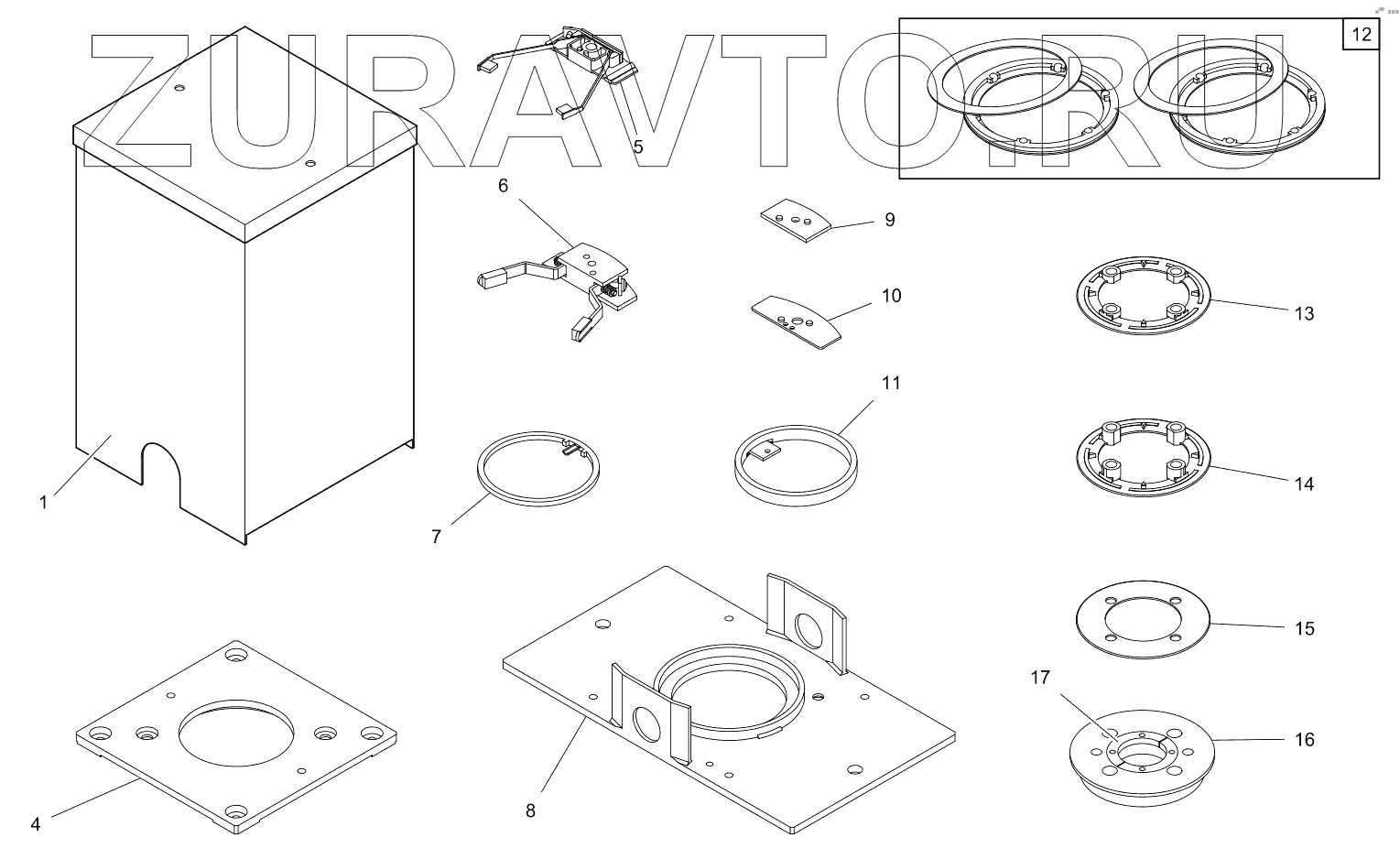 ZURAVTO.RU

12

5

6

9

10

13

11

14

1

7

15

17

16

4

8