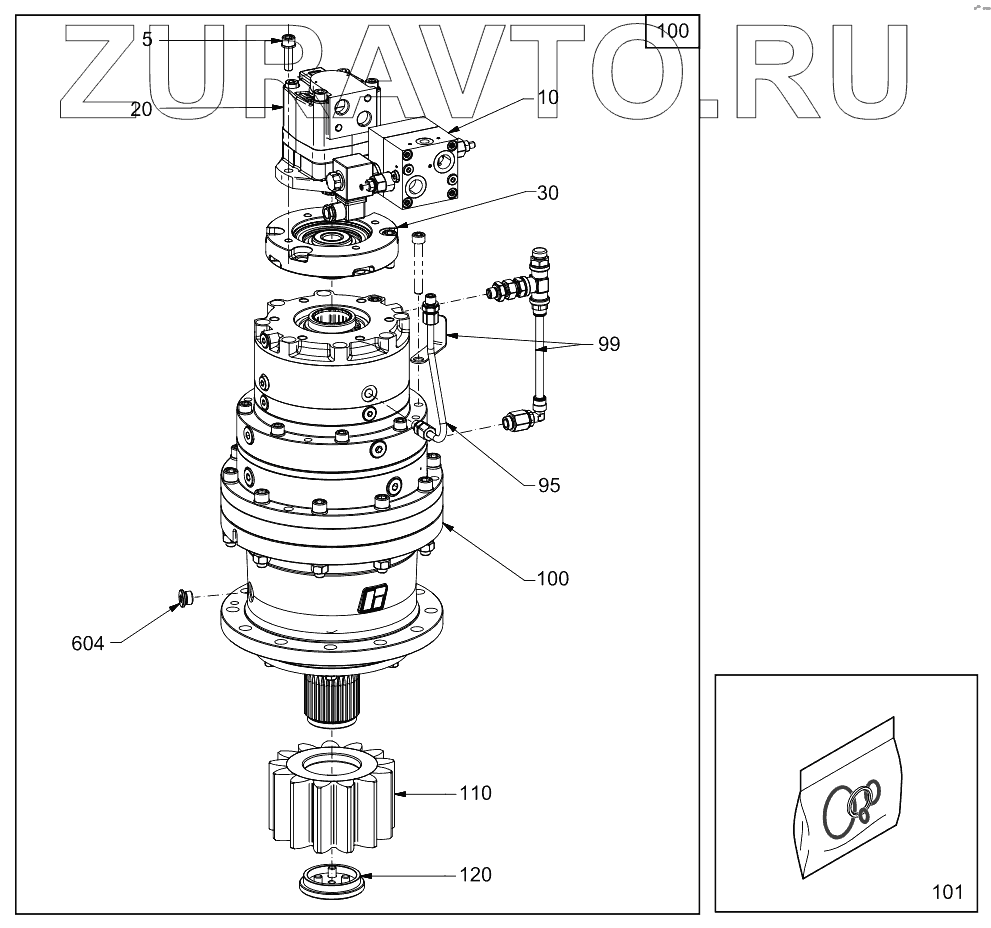 ZURAVTO.RU

100

5

20

10

30

99

95

100

604

110

120

101