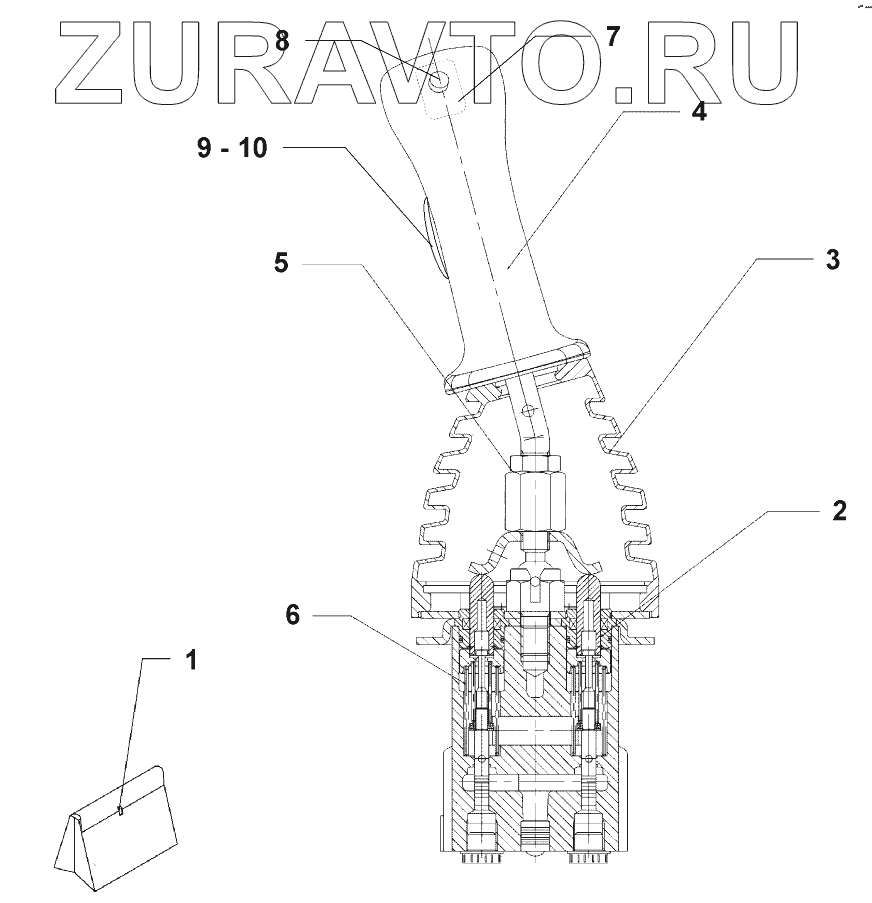 ZURAVTO.RU

8
7
4
9 - 10
5
3
2
6
1