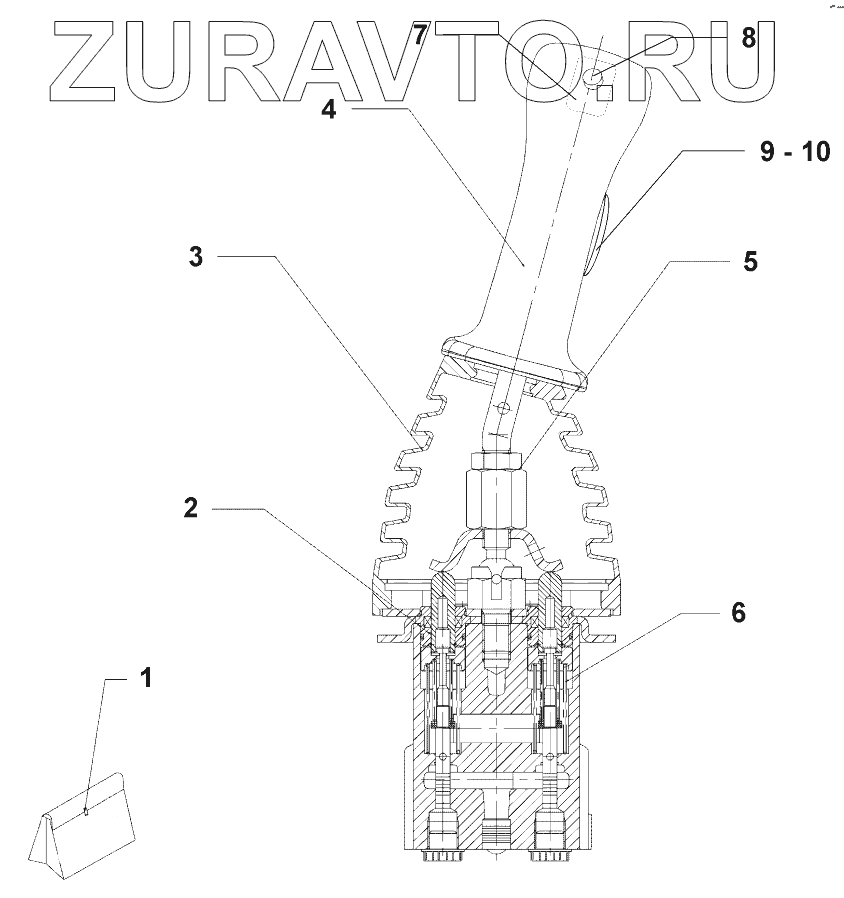 ZURAVTO.RU
7
8
4
9 - 10
3
5
2
6
1