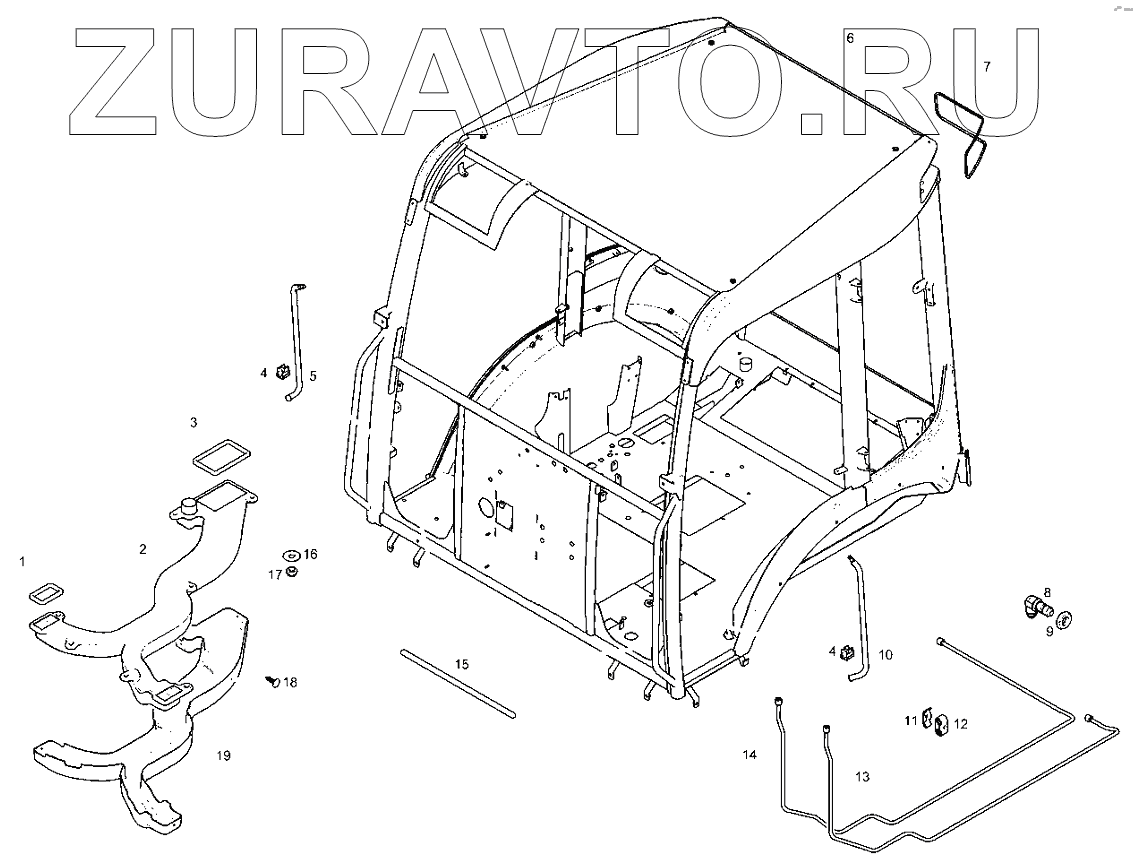 ZURAVTO.RU

6
7
4
5
3
2
1
16
17
18
19
15
8
9
4
10
11
12
14
13