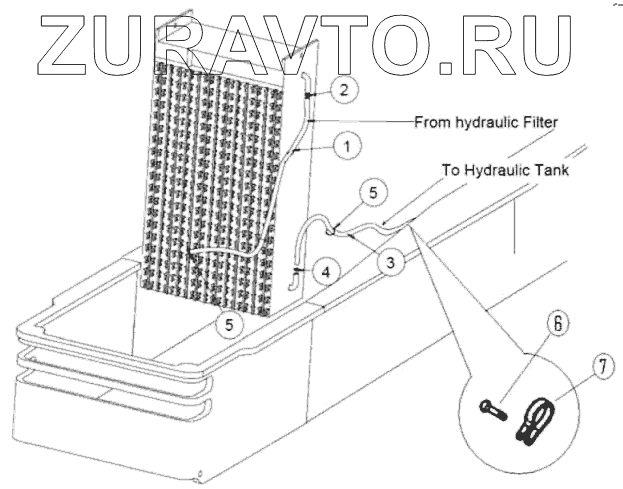 ZURAVTO.RU

2

From hydraulic Filter

1

To Hydraulic Tank

5

3

4

5

6

7