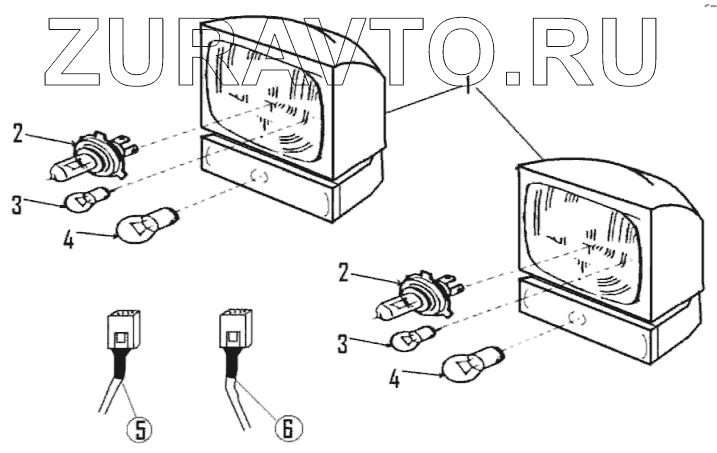 ZURAVTO.RU
1
2
3
4
2
3
4
5
6