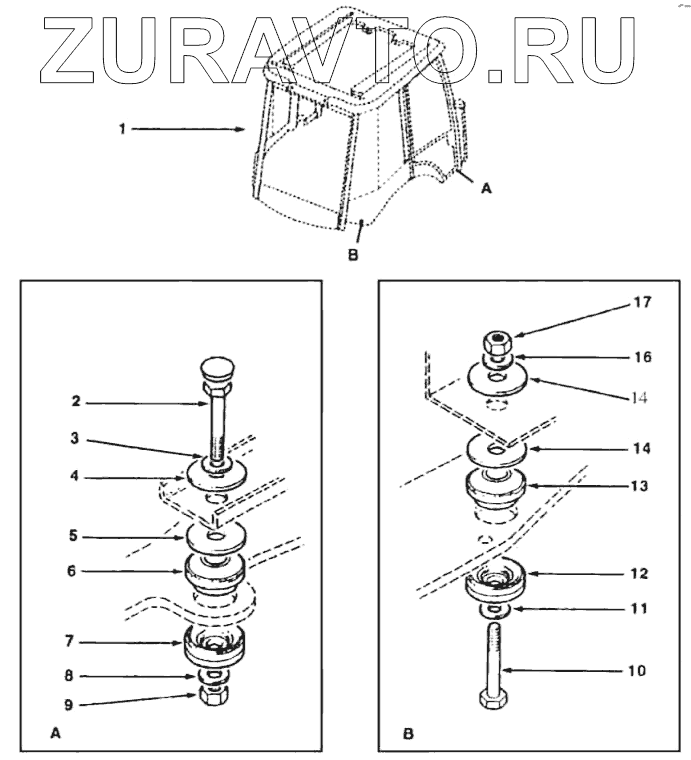 ZURAVTO.RU

1

A

B

2
3
4
5
6
7
8
9
A

17
16
14
14
13
12
11
10
B