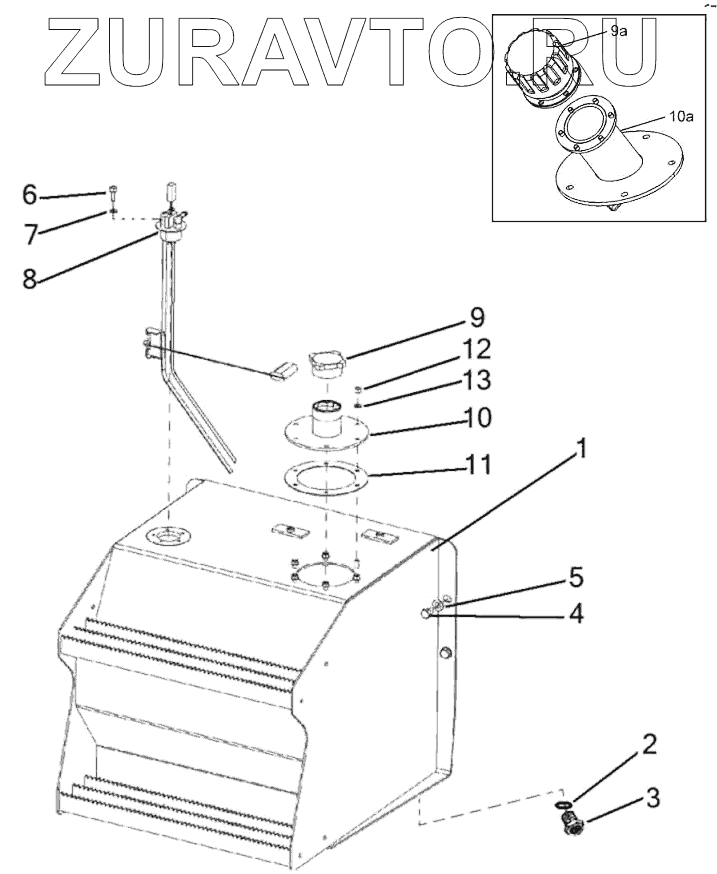 ZURAVTO.RU

9a
10a

6
7
8
9
12
13
10
11
1
5
4
2
3