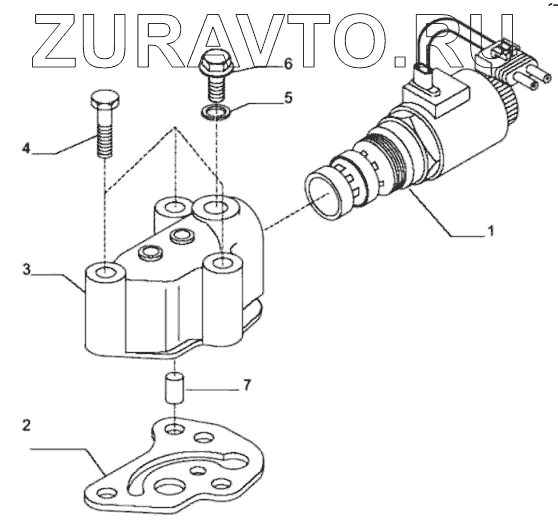 ZURAVTO.RU
6
5
4
1
3
7
2