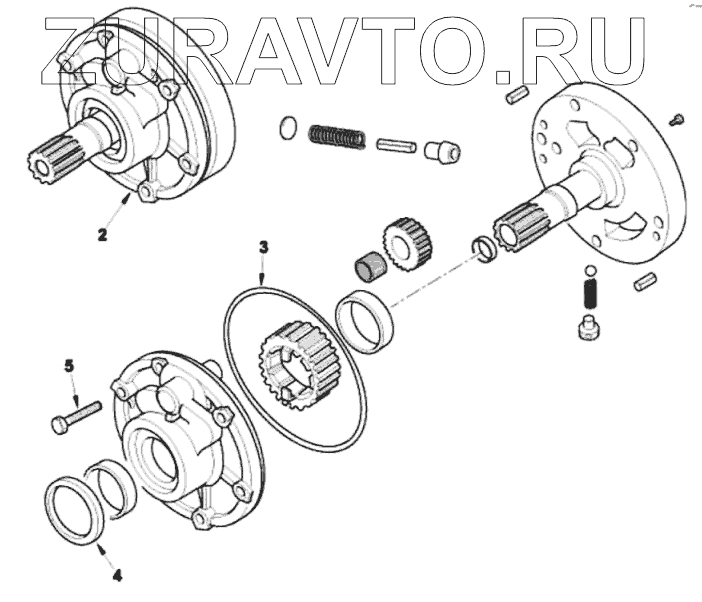 ZURAVTO.RU

2

3

5

4