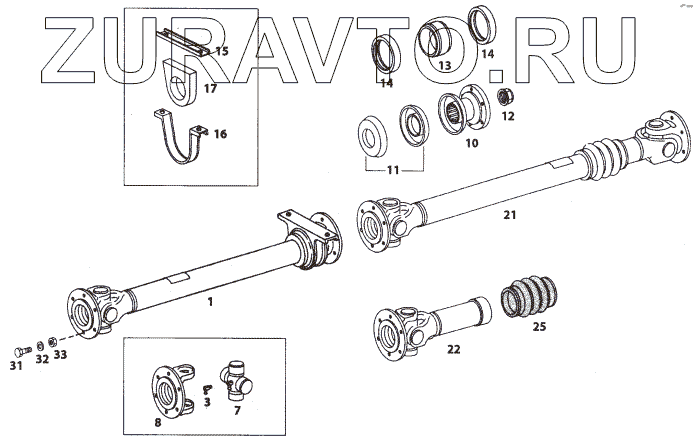 ZURAVTO.RU

15
17
16
14
13
14
12
10
11
21
1
25
22
31
32
33
3
7
8