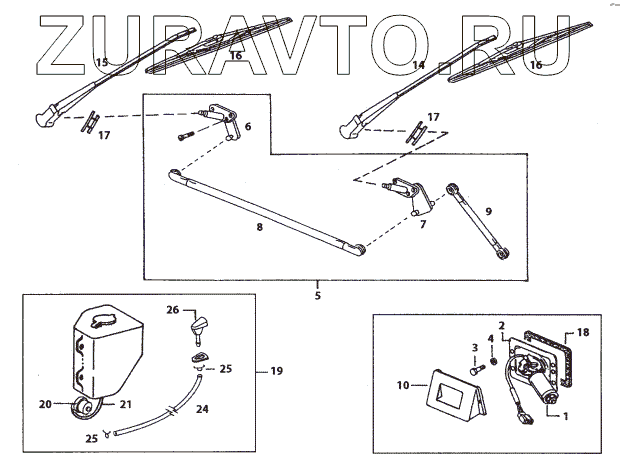 ZURAVTO.RU

15
16
14
16
17
6
17
8
7
9
5
26
25
19
20
21
24
25
2
18
4
3
10
1