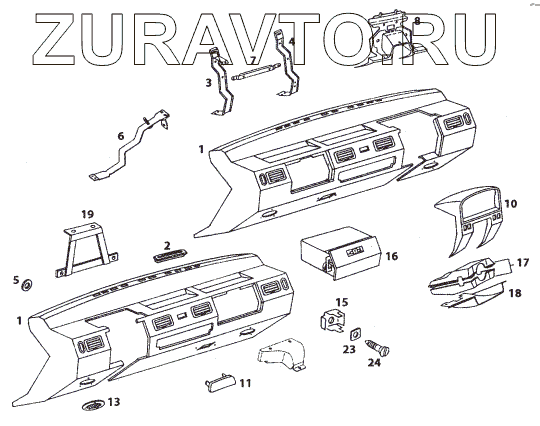 ZURAVTO.RU

8
4
7
3
6
1
10
19
2
16
17
5
18
1
15
23
24
11
13