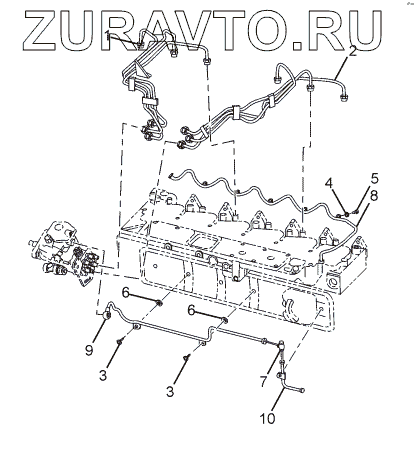 ZURAVTO.RU

1
2
4
5
8
6
6
9
3
3
7
10