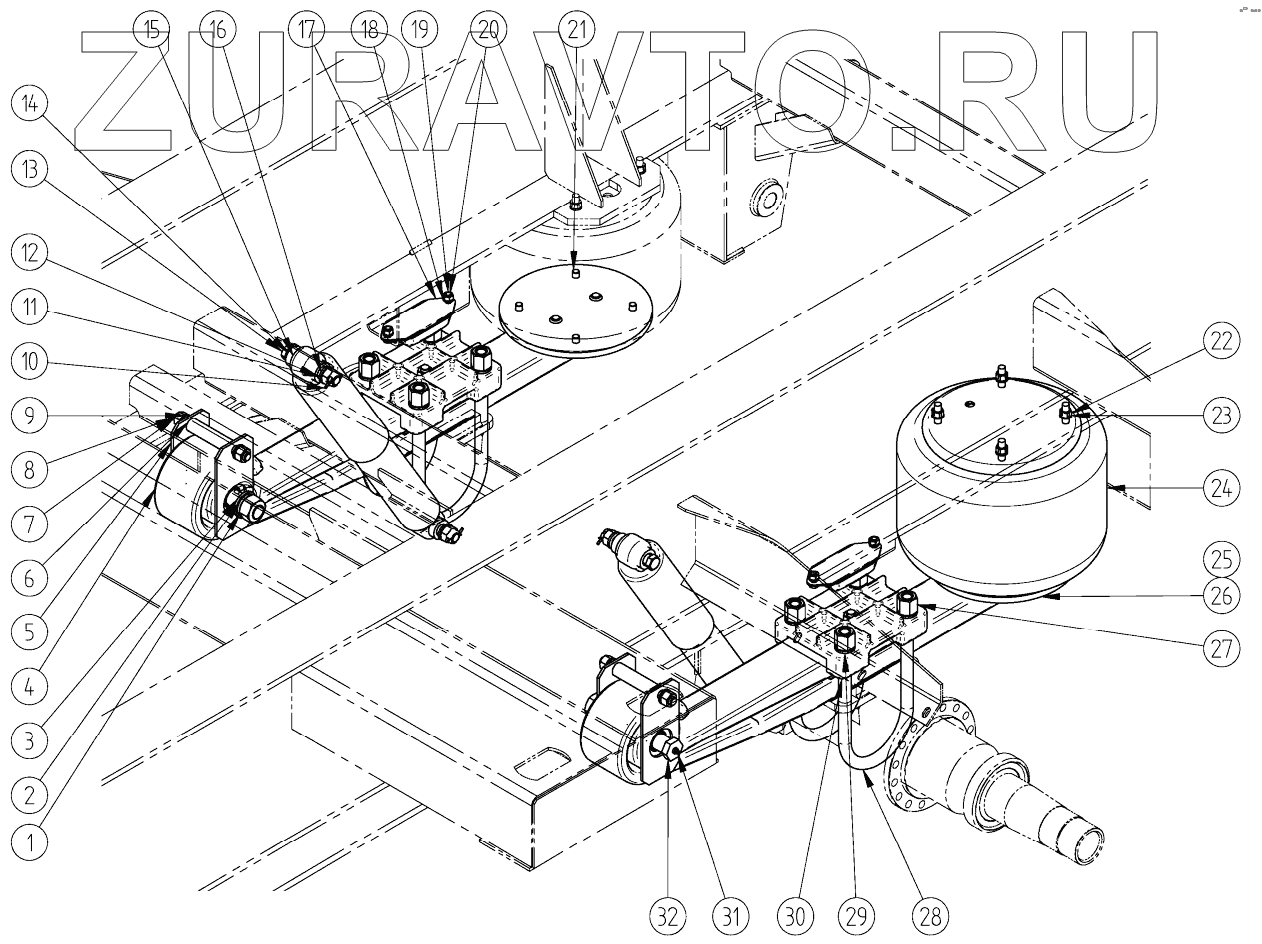 ZURAVTO.RU

15 16 17 18 19 20 21

14

13

12

11

10

9

8

7

6

5

4

3

2

1

22

23

24

25

26

27

32 31 30 29 28