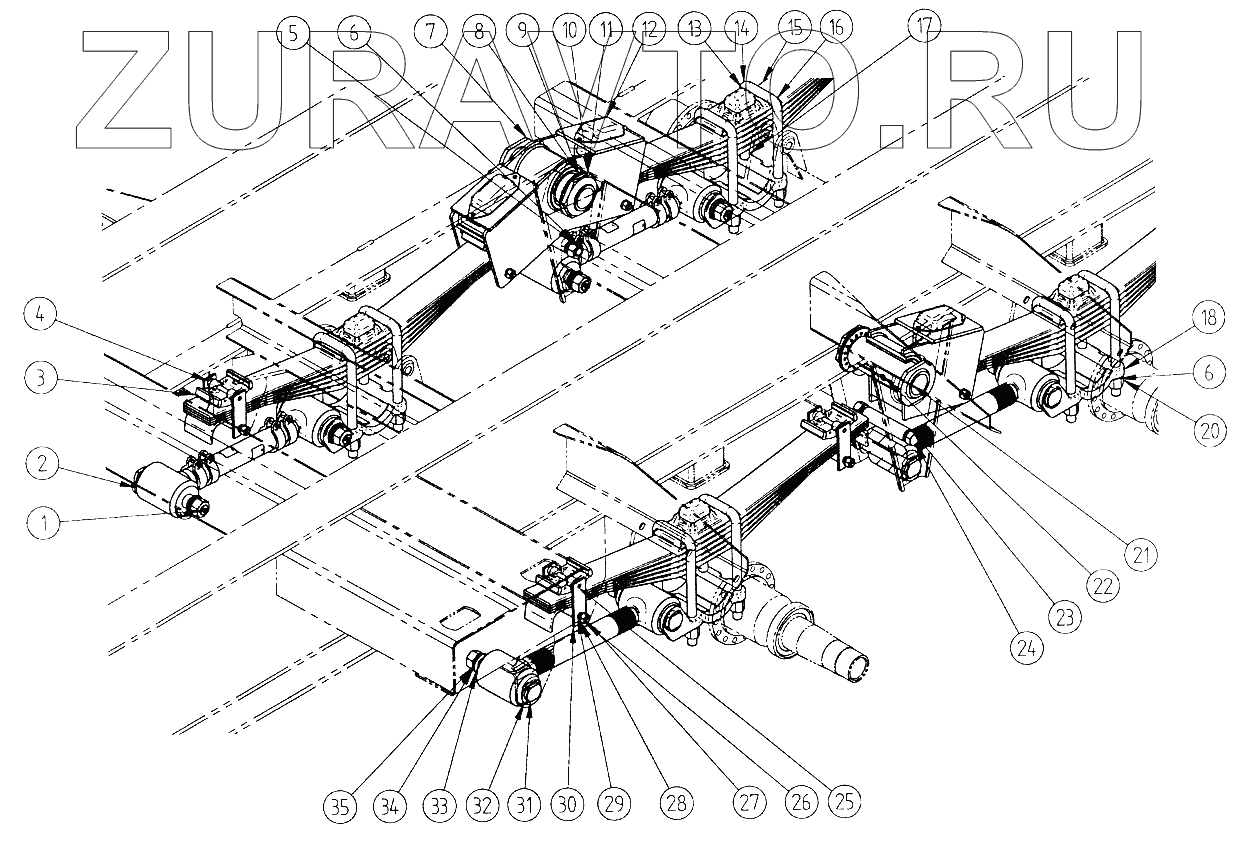 ZURAVTO.RU

5 6 7 8 9 10 11 12 13 14 15 16 17

4
3
2
1

18
6
20

21
22
23
24

35 34 33 32 31 30 29 28 27 26 25