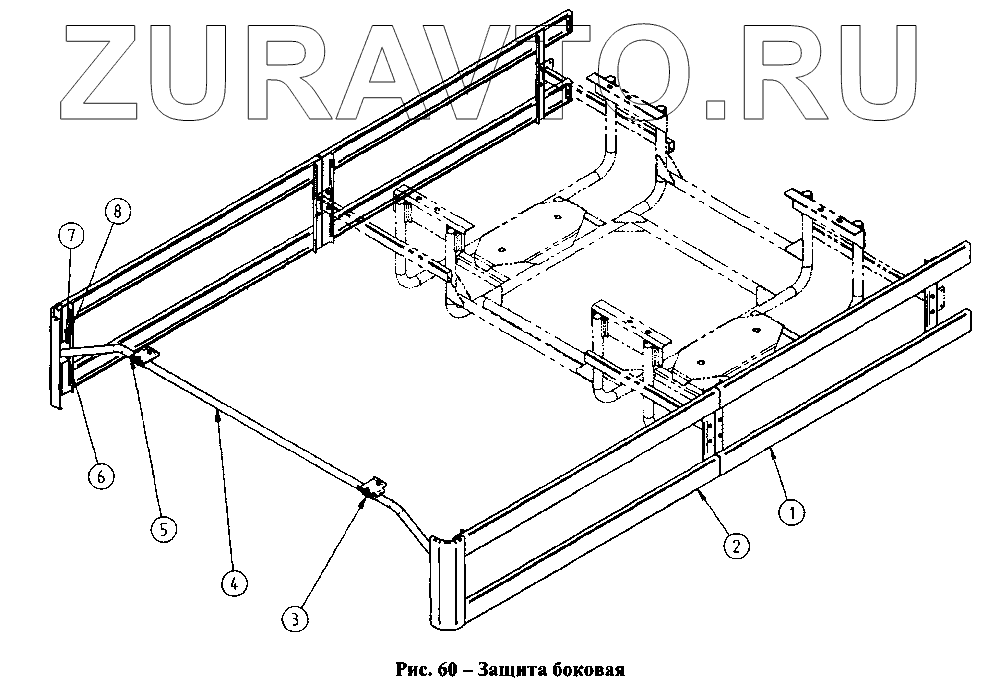 ZURAVTO.RU

8
7
6
5
4
3
2
1

Рис. 60 – Защита боковая