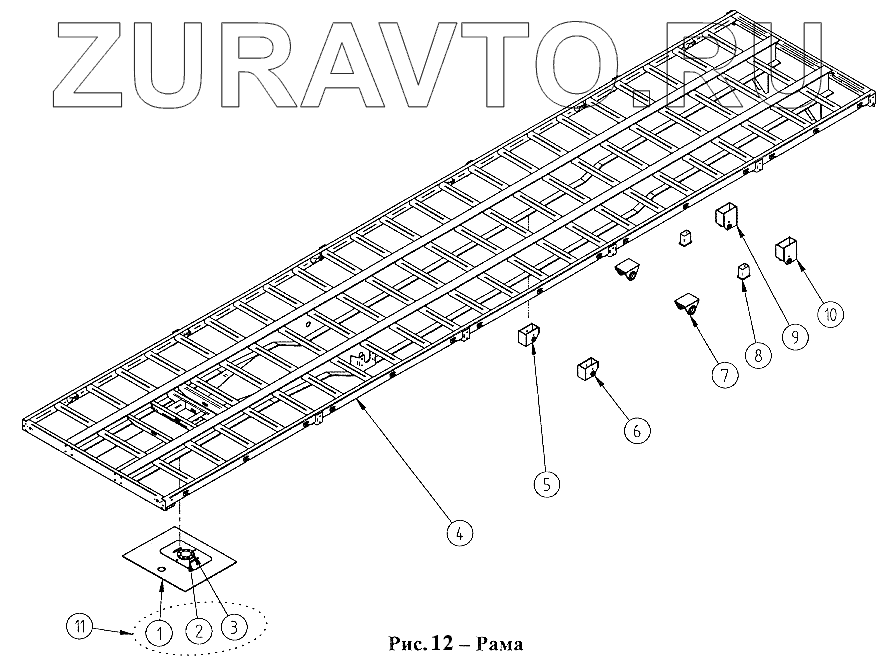 ZURAVTO.RU

10
9
8
7
6
5
4
11
1
2
3

Рис. 12 – Рама