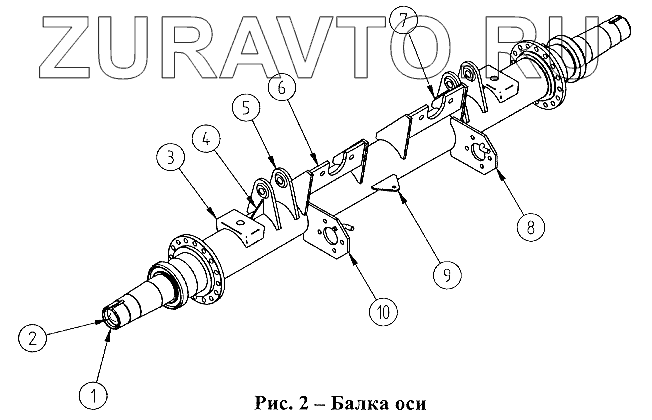 ZURAVTO.RU

7
6
5
4
3
8
9
10
2
1

Рис. 2 – Балка оси