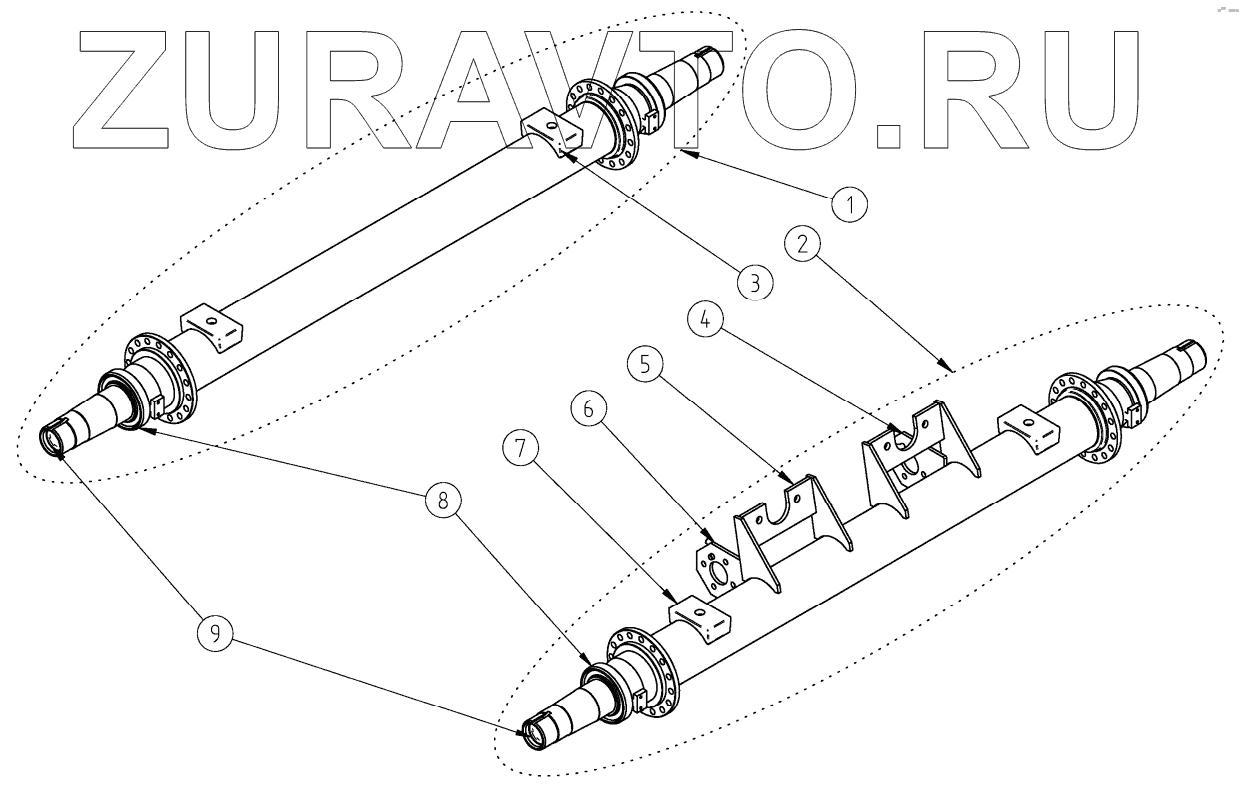 ZURAVTO.RU

1
2
3
4
5
6
7
8
9