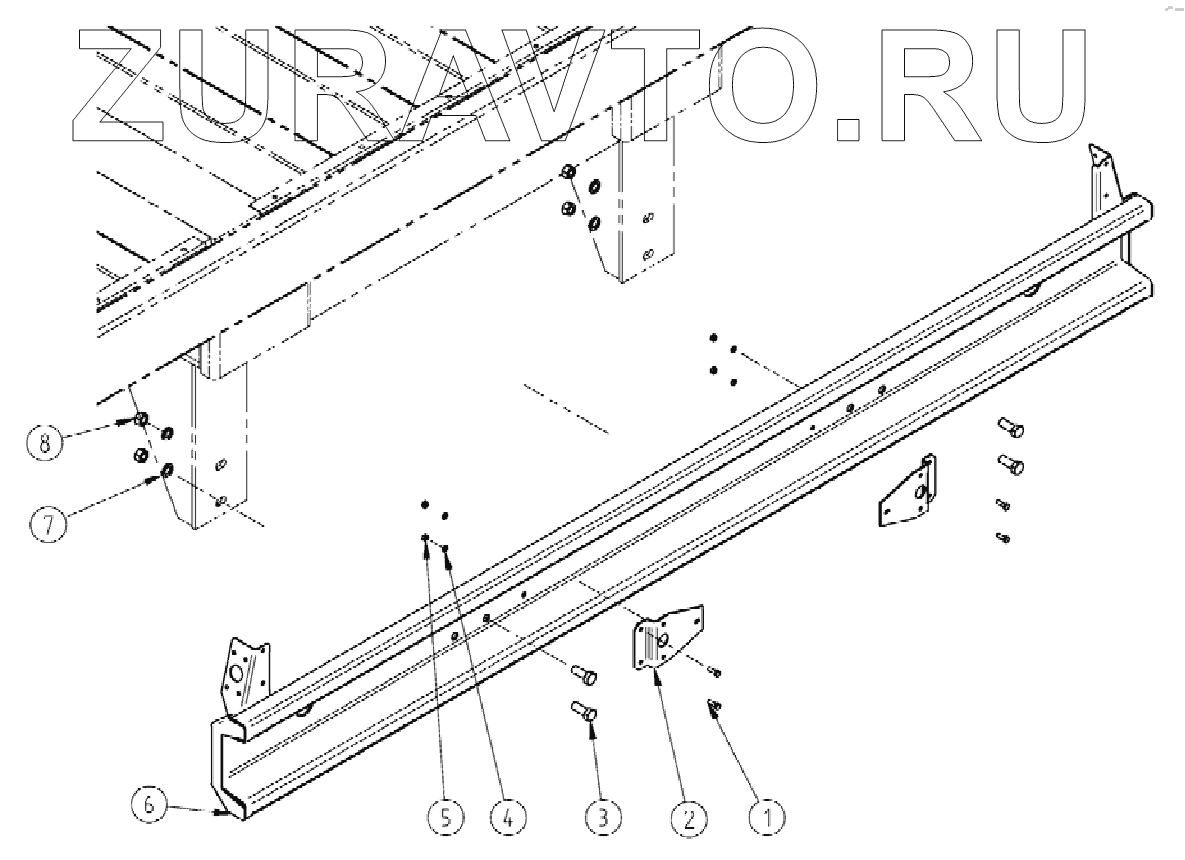 ZURAVTO.RU

8
7
6
5
4
3
2
1