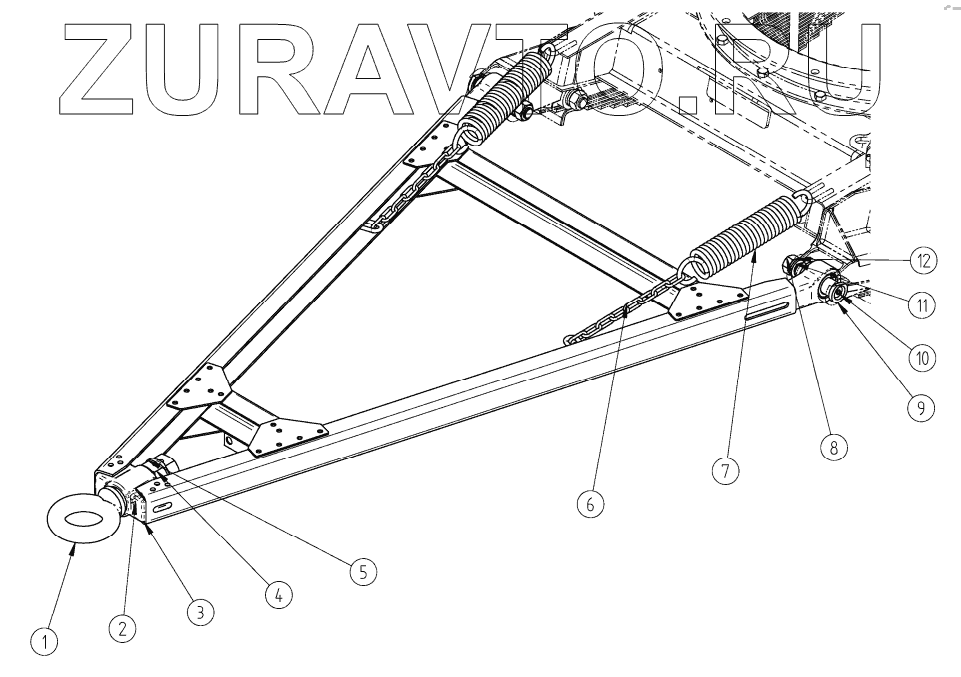 ZURAVTO.RU

12
11
10
9
8
7
6
5
4
3
2
1