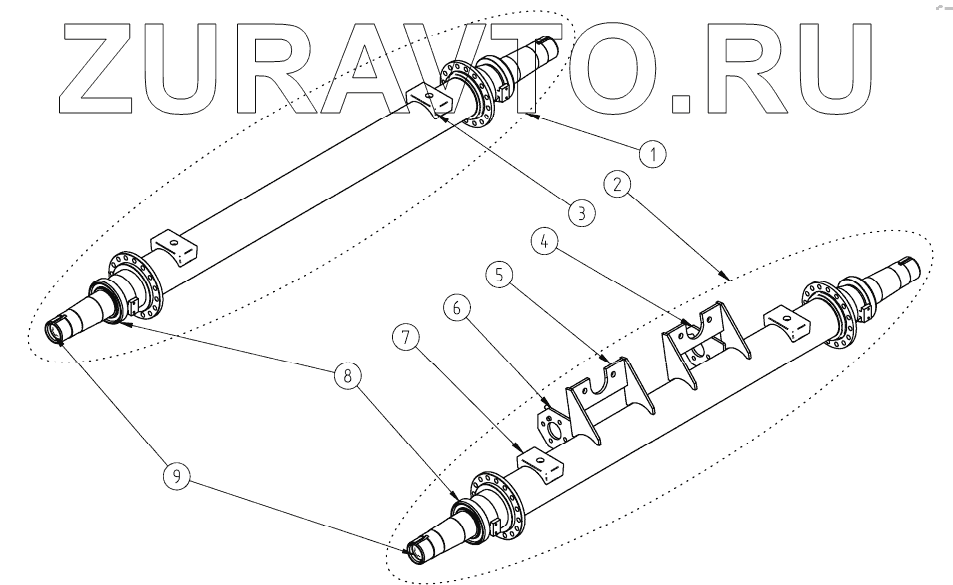 ZURAVTO.RU

1
2
3
4
5
6
7
8
9