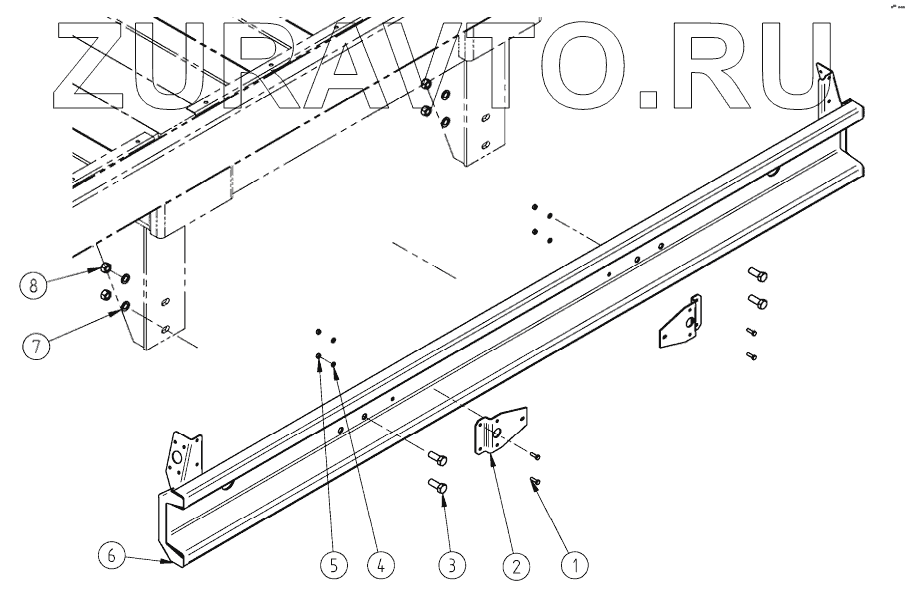 ZURAVTO.RU

8
7
6
5
4
3
2
1